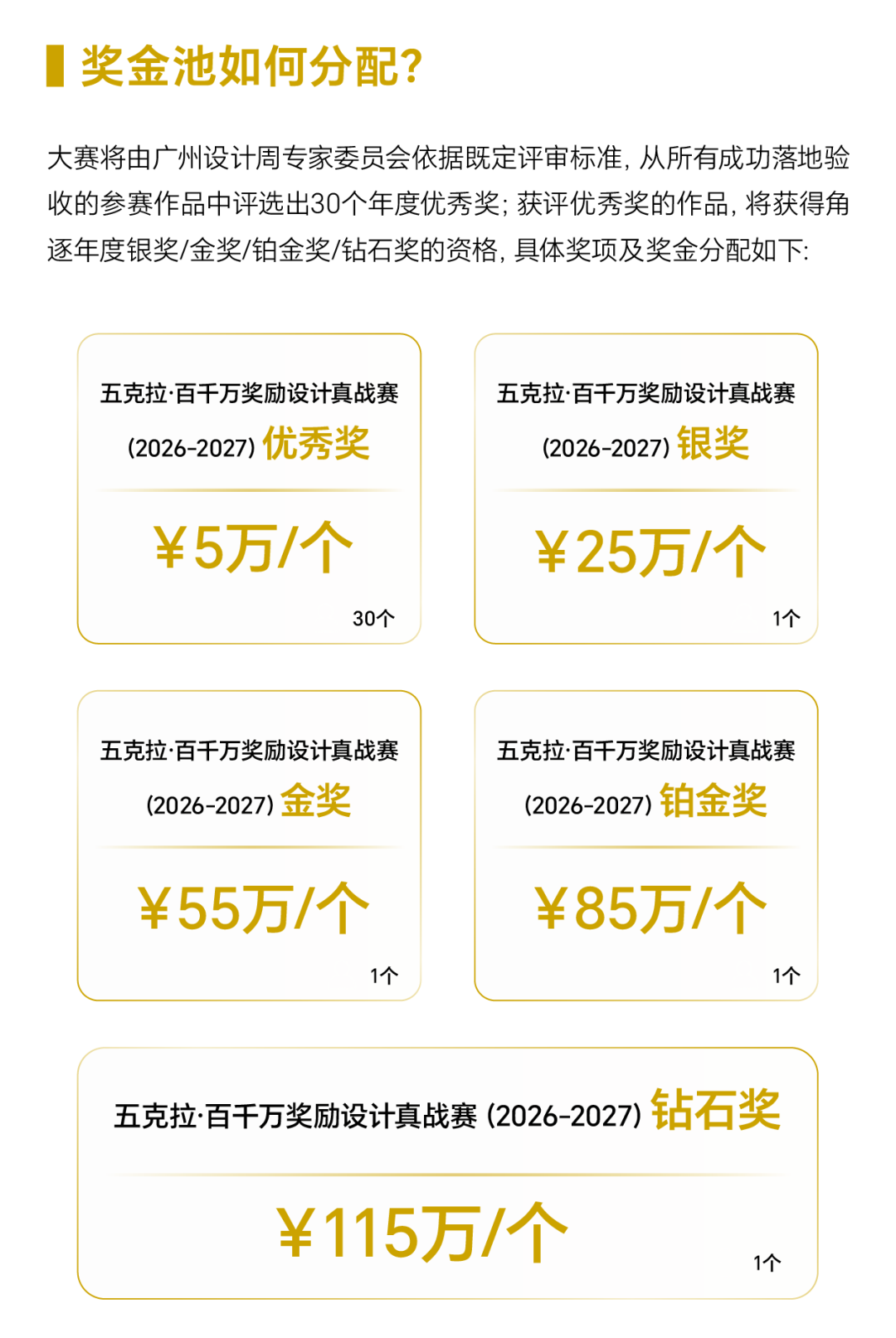 奖金池如何分配?

大赛将由广州设计周专家委员会依据既定评审标准,从所有成功落地验收的参赛作品中评选出30个年度优秀奖;获评优秀奖的作品,将获得角逐年度银奖/金奖/铂金奖/钻石奖的资格,具体奖项及奖金分配如下:

五克拉·百千万奖励设计真战赛
(2026-2027) 优秀奖
¥5万/个
30个

五克拉·百千万奖励设计真战赛
(2026-2027) 银奖
¥25万/个
1个

五克拉·百千万奖励设计真战赛
(2026-2027) 金奖
¥55万/个
1个

五克拉·百千万奖励设计真战赛
(2026-2027) 铂金奖
¥85万/个
1个

五克拉·百千万奖励设计真战赛 (2026-2027) 钻石奖
¥115万/个
1个