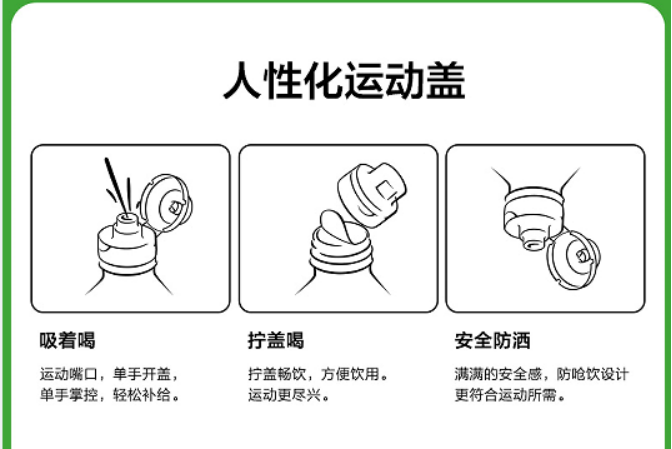 人性化运动盖

吸着喝

运动嘴口，单手开盖，单手掌控，轻松补给。

拧盖喝

拧盖畅饮，方便饮用。运动更尽兴。

安全防洒

满满的安全感，防呛饮设计更符合运动所需。