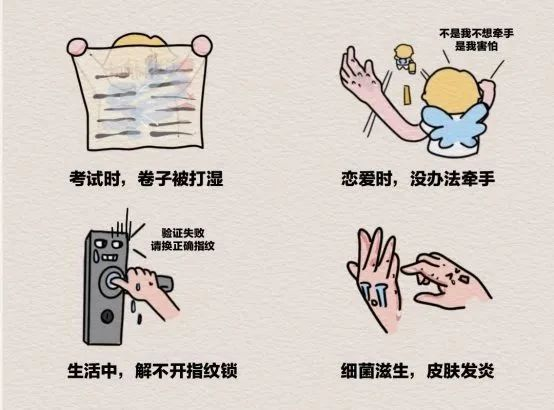 考试时，卷子被打湿

不是我不想牵手
是我害怕

恋爱时，没办法牵手

验证失败
请换正确指纹

生活中，解不开指纹锁

细菌滋生，皮肤发炎