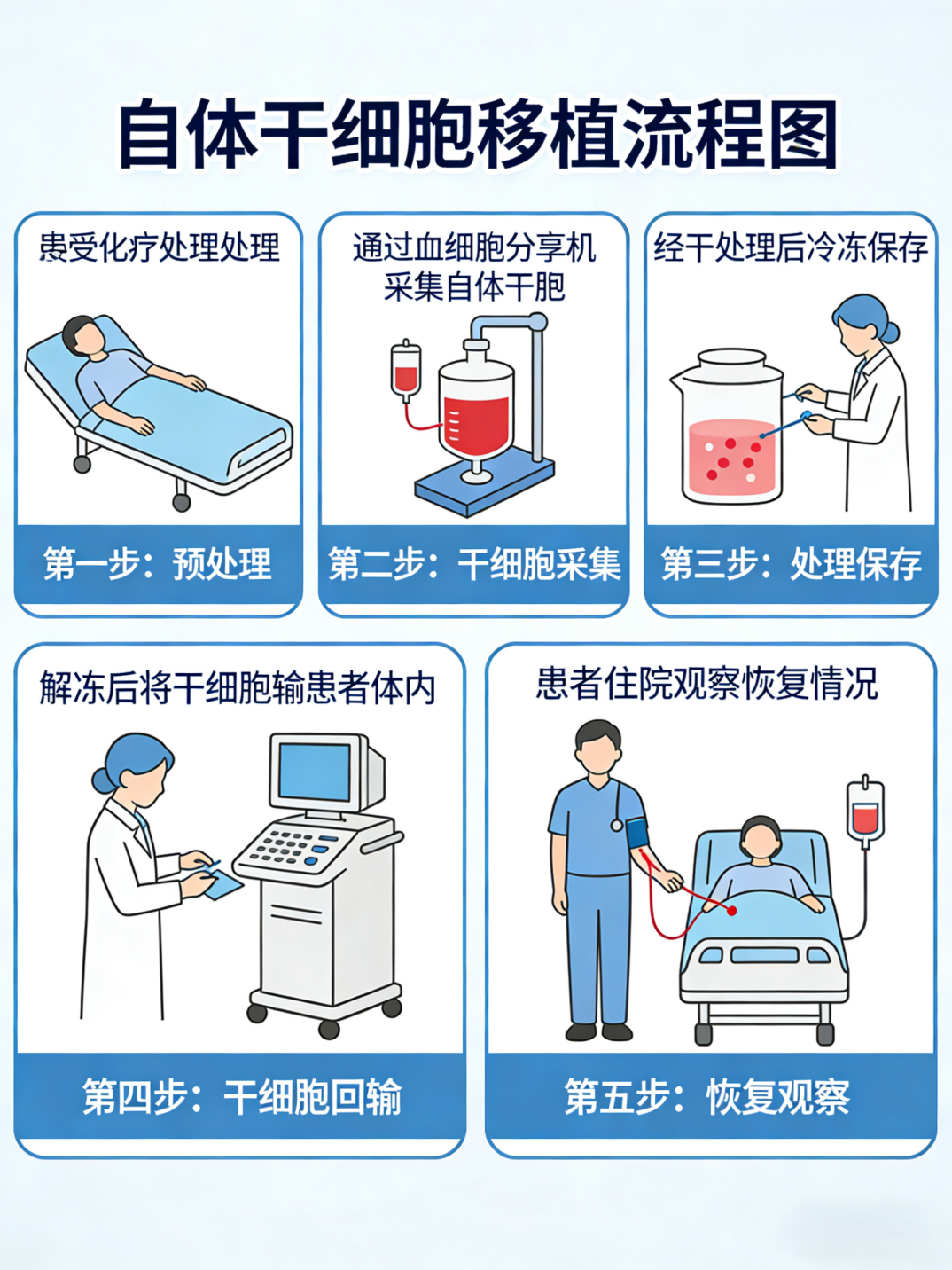 自体干细胞移植流程图

患受化疗处理处理

第一步：预处理

通过血细胞分享机采集自体干胞

第二步：干细胞采集

经干处理后冷冻保存

第三步：处理保存

解冻后将干细胞输患者体内

第四步：干细胞回输

患者住院观察恢复情况

第五步：恢复观察