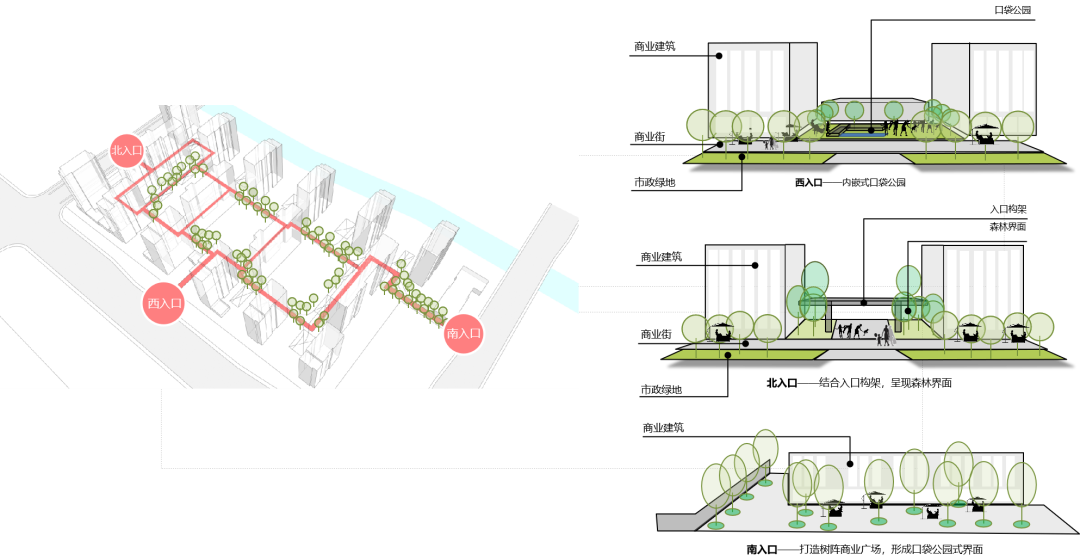 北入口

西入口

南入口

口袋公园

商业建筑

商业街

市政绿地

西入口——内嵌式口袋公园

入口构架

森林界面

商业建筑

商业街

市政绿地

北入口——结合入口构架，呈现森林界面

商业建筑

南入口——打造树阵商业广场，形成口袋公园式界面