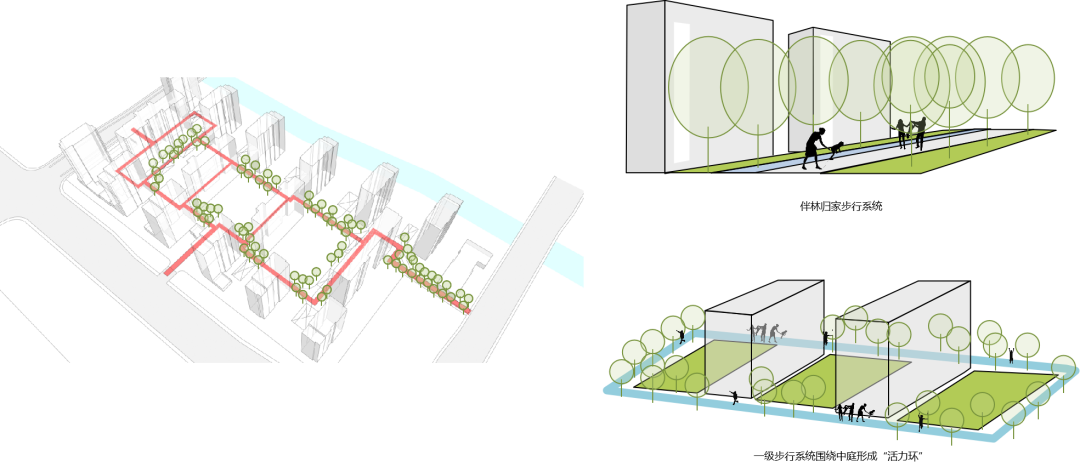 伴林归家步行系统

一级步行系统围绕中庭形成“活力环”