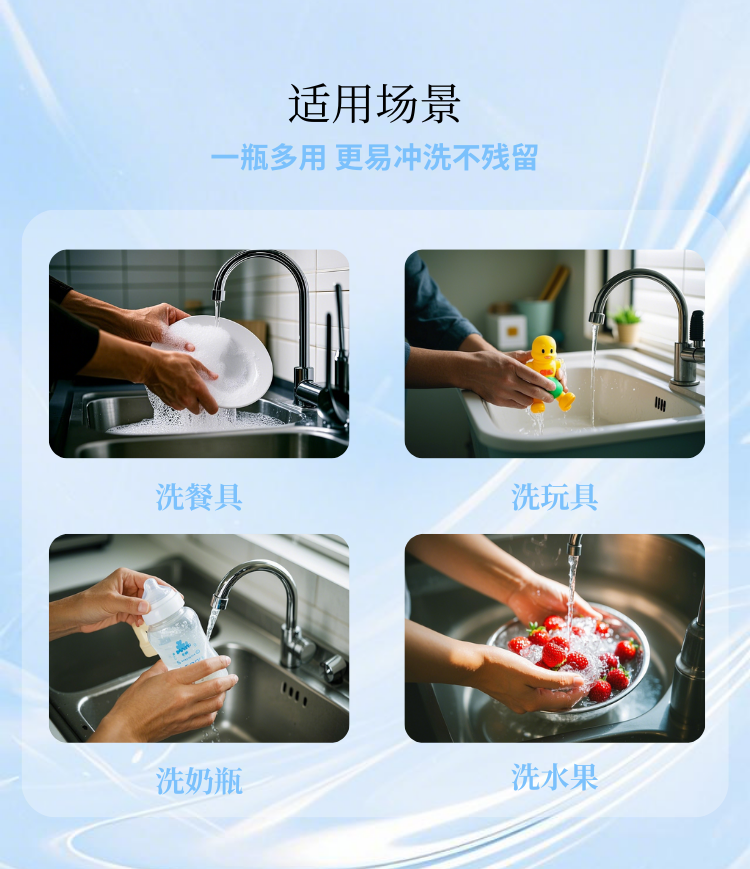 适用场景

一瓶多用 更易冲洗不残留

洗餐具

洗玩具

洗奶瓶

洗水果