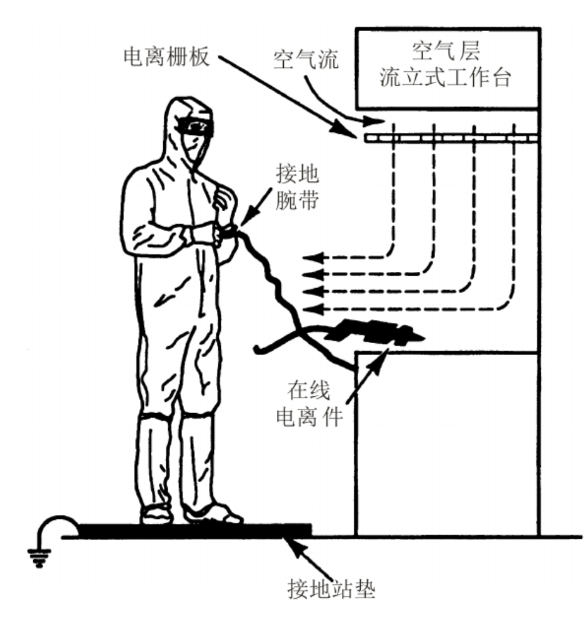 电离栅板

空气流

空气层
流立式工作台

接地
腕带

在线
电离件

接地站垫