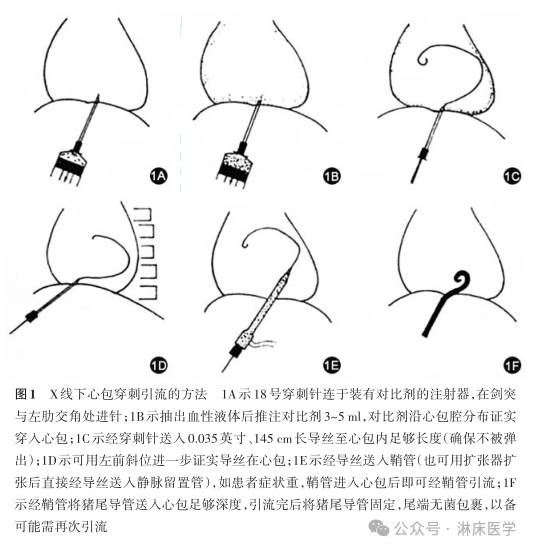 1A

1B

1C

1D

1E

1F

图1　X线下心包穿刺引流的方法　1A示18号穿刺针连于装有对比剂的注射器，在剑突与左肋交角处进针；1B示抽出血性液体后推注对比剂3~5 ml，对比剂沿心包腔分布证实穿入心包；1C示经穿刺针送入0.035英寸、145 cm长导丝至心包内足够长度（确保不被弹出）；1D示可用左前斜位进一步证实导丝在心包；1E示经导丝送入鞘管（也可用扩张器扩张后直接经导丝送入静脉留置管），如患者症状重，鞘管进入心包后即可经鞘管引流；1F示经鞘管将猪尾导管送入心包足够深度，引流完后将猪尾导管固定，尾端无菌包裹，以备可能需再次引流

公众号 · 淋床医学