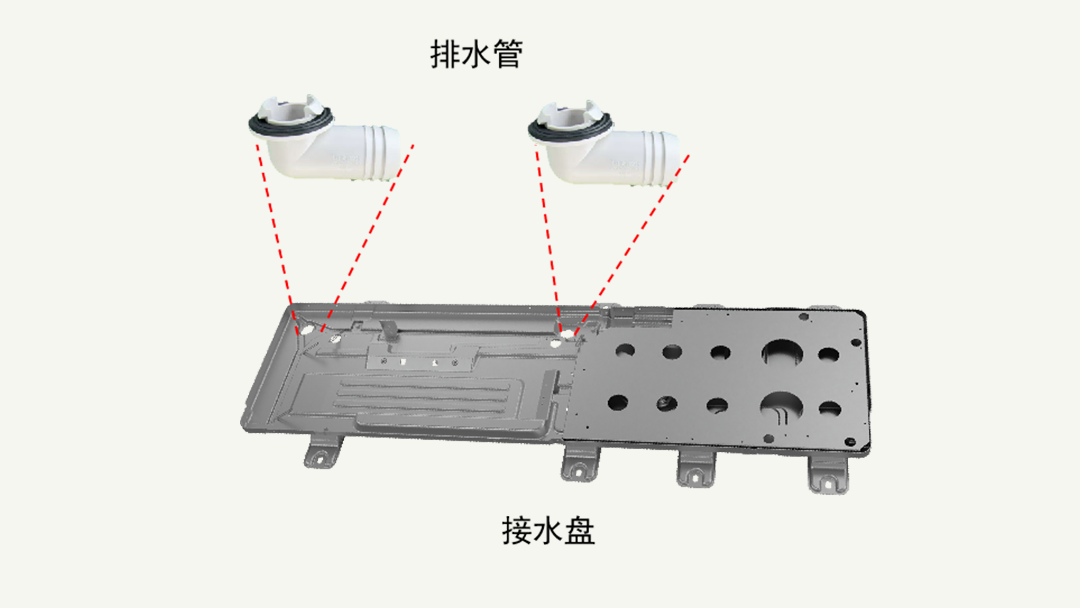 排水管

接水盘