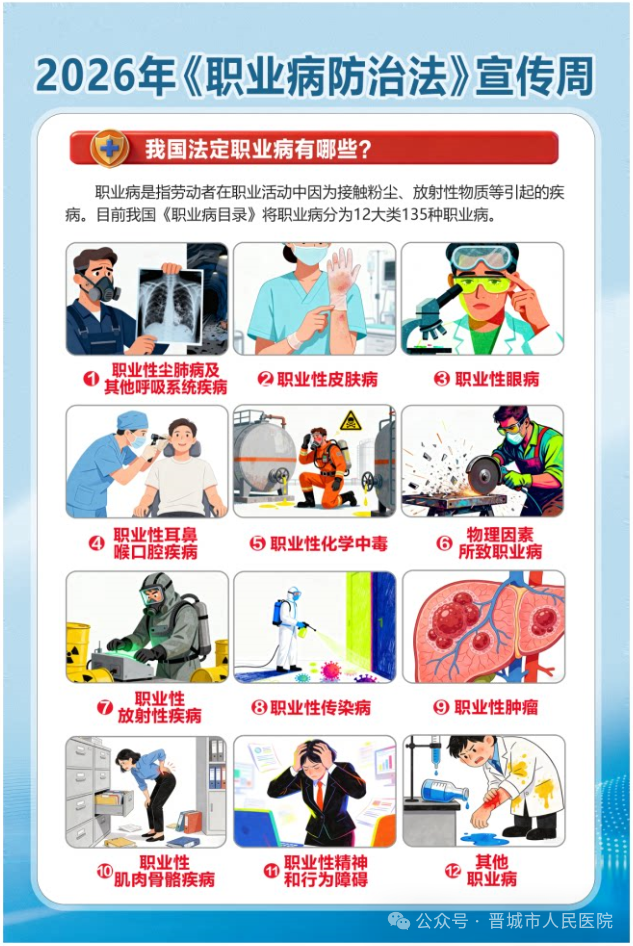 2026年《职业病防治法》宣传周

我国法定职业病有哪些？

职业病是指劳动者在职业活动中因为接触粉尘、放射性物质等引起的疾病。目前我国《职业病目录》将职业病分为12大类135种职业病。

❶ 职业性尘肺病及其他呼吸系统疾病

❷ 职业性皮肤病

❸ 职业性眼病

❹ 职业性耳鼻喉口腔疾病

❺ 职业性化学中毒

❻ 物理因素所致职业病

❼ 职业性放射性疾病

❽ 职业性传染病

❾ 职业性肿瘤

❿ 职业性肌肉骨骼疾病

⓫ 职业性精神和行为障碍

⓬ 其他职业病

公众号 · 晋城市人民医院