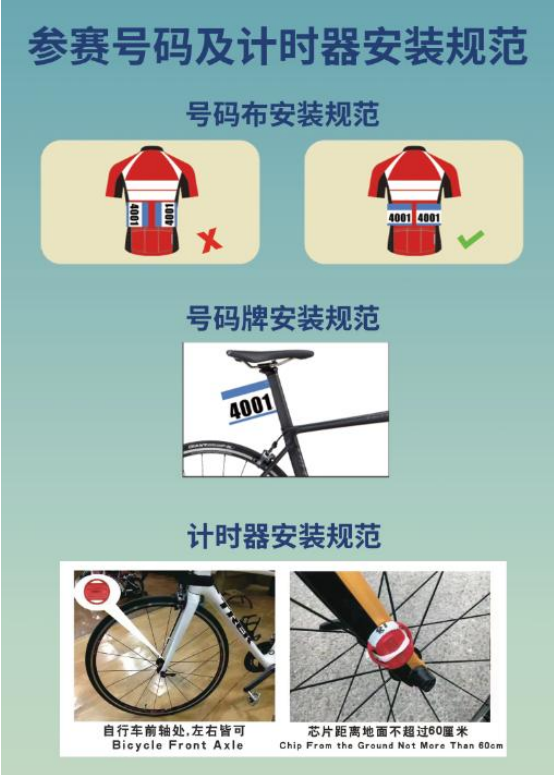 参赛号码及计时器安装规范

号码布安装规范

4001 4001

4001 4001

号码牌安装规范

4001

计时器安装规范

TREK

自行车前轴处,左右皆可
Bicycle Front Axle

芯片距离地面不超过60厘米
Chip From the Ground Not More Than 60cm