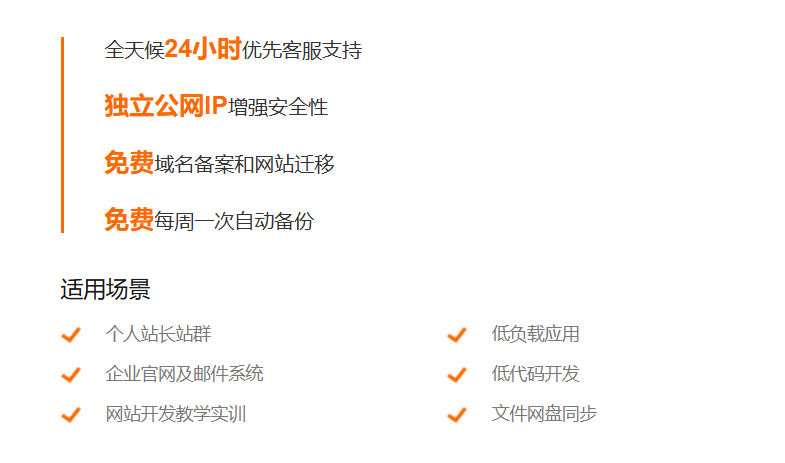 全天候24小时优先客服支持

独立公网IP增强安全性

免费域名备案和网站迁移

免费每周一次自动备份

适用场景

个人站长站群

企业官网及邮件系统

网站开发教学实训

低负载应用

低代码开发

文件网盘同步