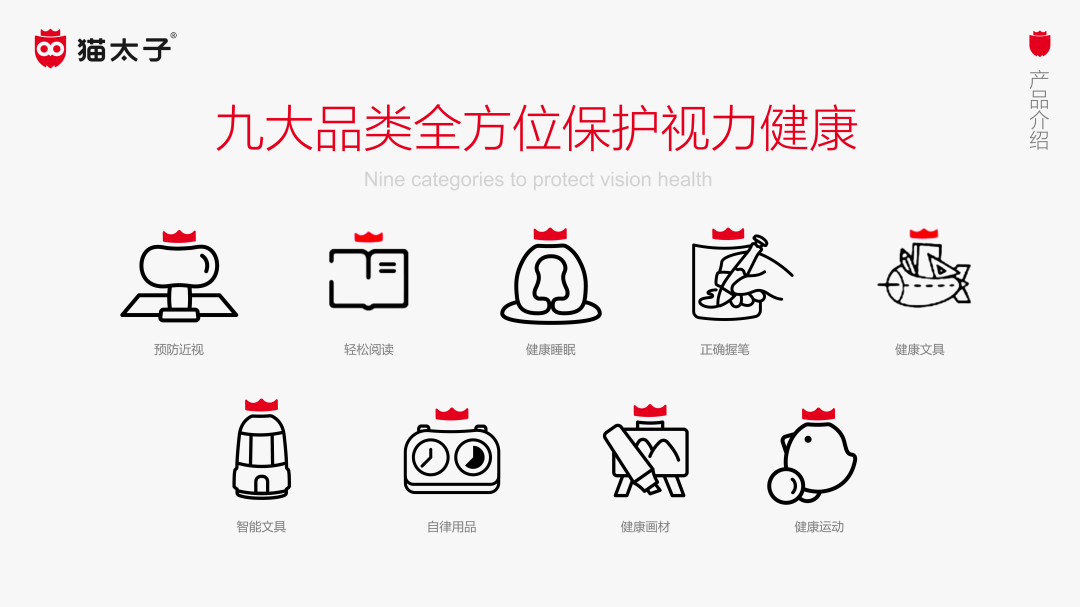 猫太子®

产品介绍

九大品类全方位保护视力健康

Nine categories to protect vision health

预防近视

轻松阅读

健康睡眠

正确握笔

健康文具

智能文具

自律用品

健康画材

健康运动