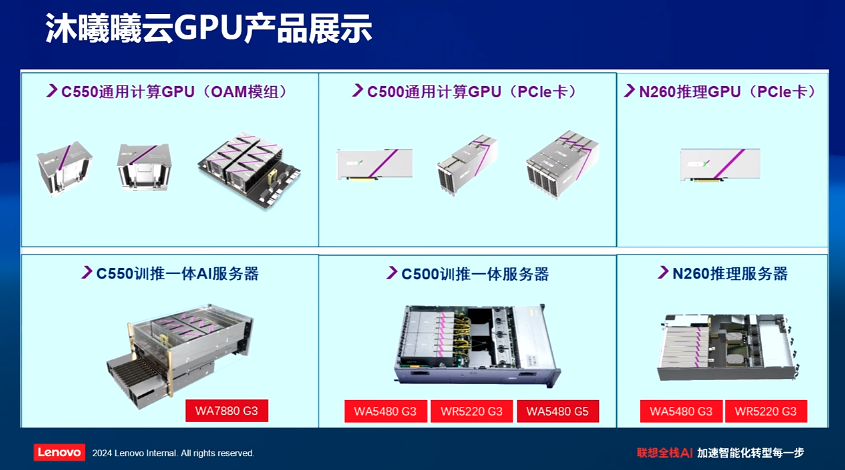 沐曦曦云GPU产品展示

C550通用计算GPU（OAM模组）

C500通用计算GPU（PCIe卡）

N260推理GPU（PCIe卡）

C550训推一体AI服务器

WA7880 G3

C500训推一体服务器

WA5480 G3

WR5220 G3

WA5480 G5

N260推理服务器

WA5480 G3

WR5220 G3

Lenovo 2024 Lenovo Internal. All rights reserved.

联想全栈AI 加速智能化转型每一步