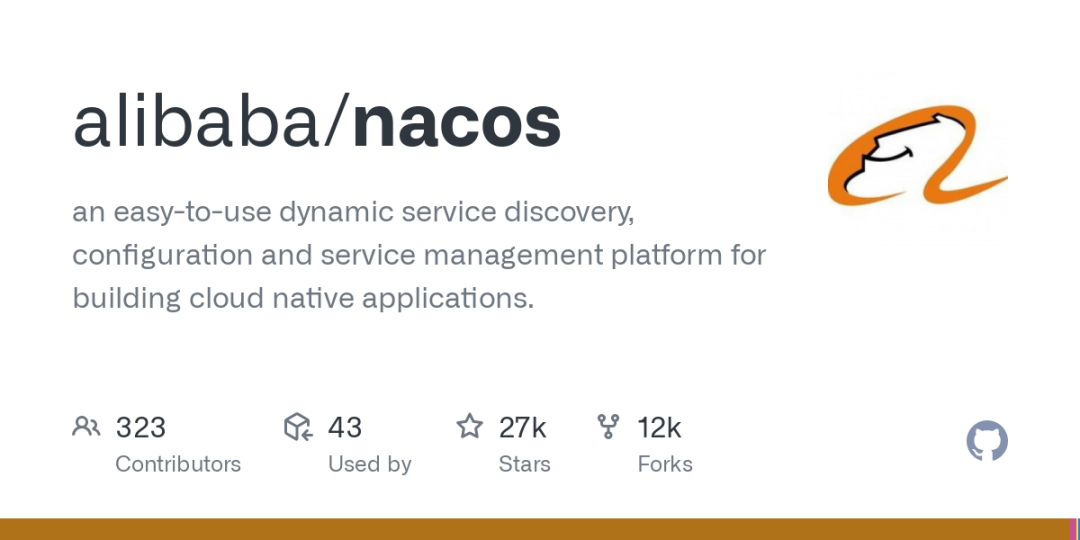 alibaba/nacos

an easy-to-use dynamic service discovery, configuration and service management platform for building cloud native applications.

323
Contributors

43
Used by

27k
Stars

12k
Forks