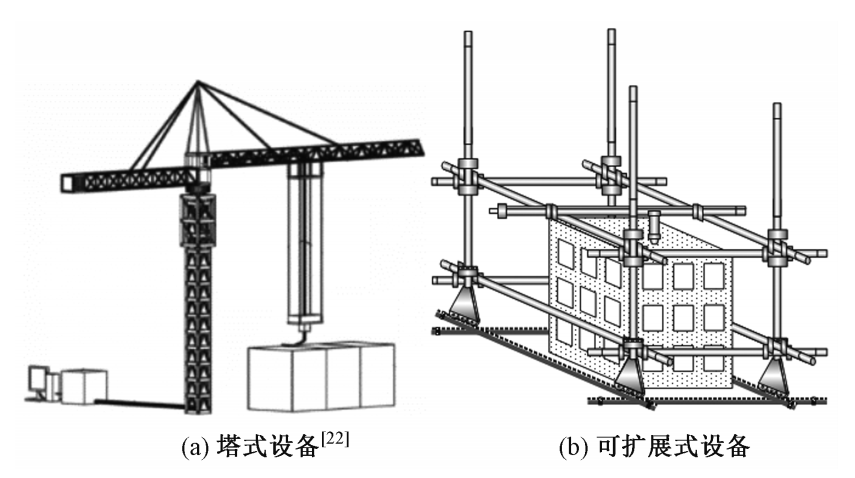 (a) 塔式设备$^{[22]}$

(b) 可扩展式设备