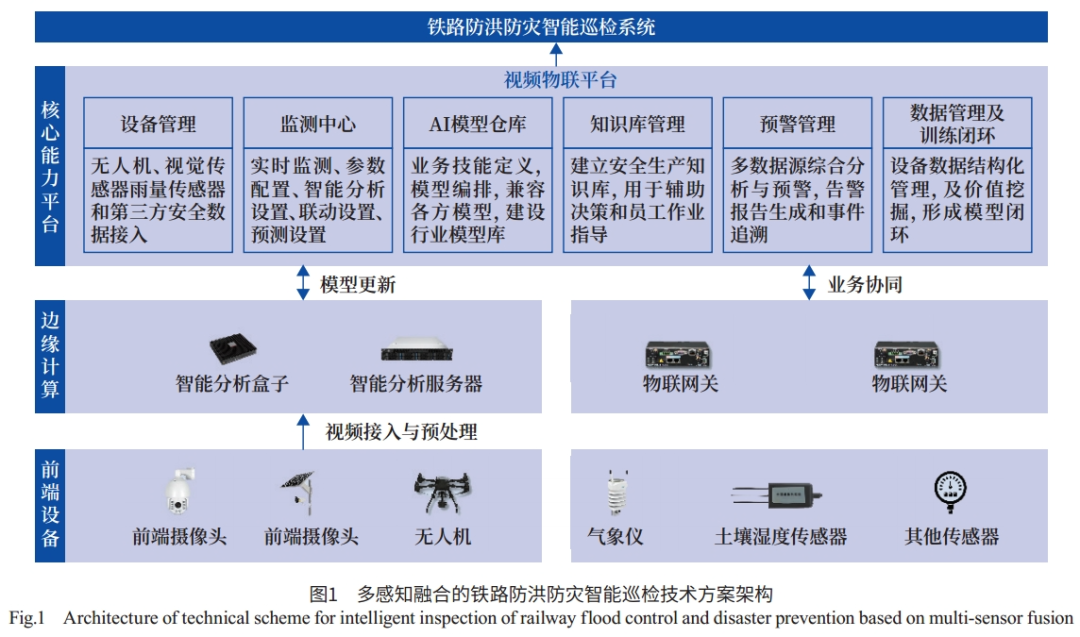 铁路防洪防灾智能巡检系统

核心能力平台

视频物联平台

设备管理

无人机、视觉传感器雨量传感器和第三方安全数据接入

监测中心

实时监测、参数配置、智能分析设置、联动设置、预测设置

AI模型仓库

业务技能定义，模型编排，兼容各方模型，建设行业模型库

知识库管理

建立安全生产知识库，用于辅助决策和员工作业指导

预警管理

多数据源综合分析与预警，告警报告生成和事件追溯

数据管理及训练闭环

设备数据结构化管理，及价值挖掘，形成模型闭环

模型更新

业务协同

边缘计算

智能分析盒子

智能分析服务器

物联网关

物联网关

视频接入与预处理

前端设备

前端摄像头

前端摄像头

无人机

气象仪

土壤湿度传感器

其他传感器

图1　多感知融合的铁路防洪防灾智能巡检技术方案架构

Fig.1　Architecture of technical scheme for intelligent inspection of railway flood control and disaster prevention based on multi-sensor fusion