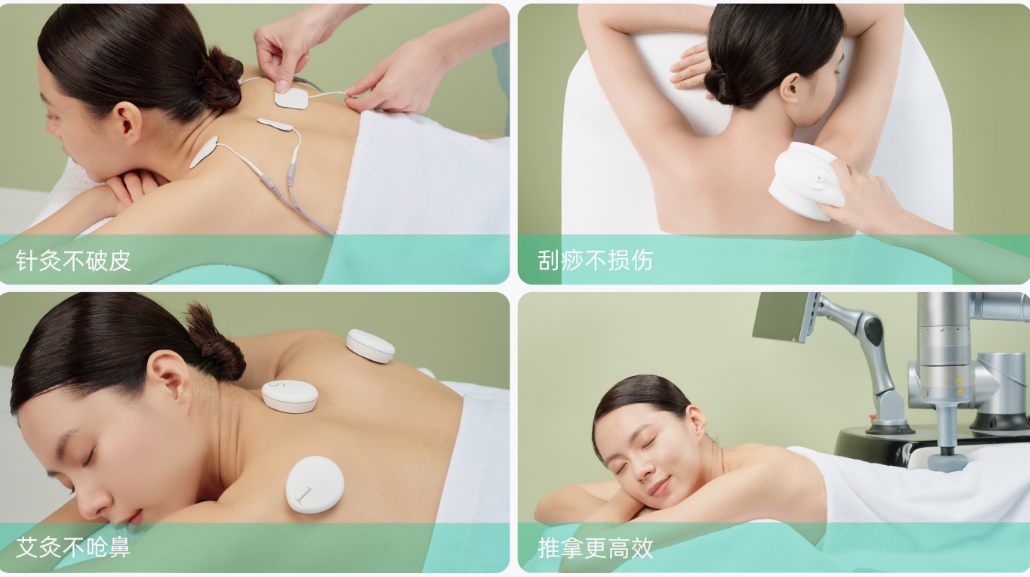 针灸不破皮

刮痧不损伤

艾灸不呛鼻

推拿更高效