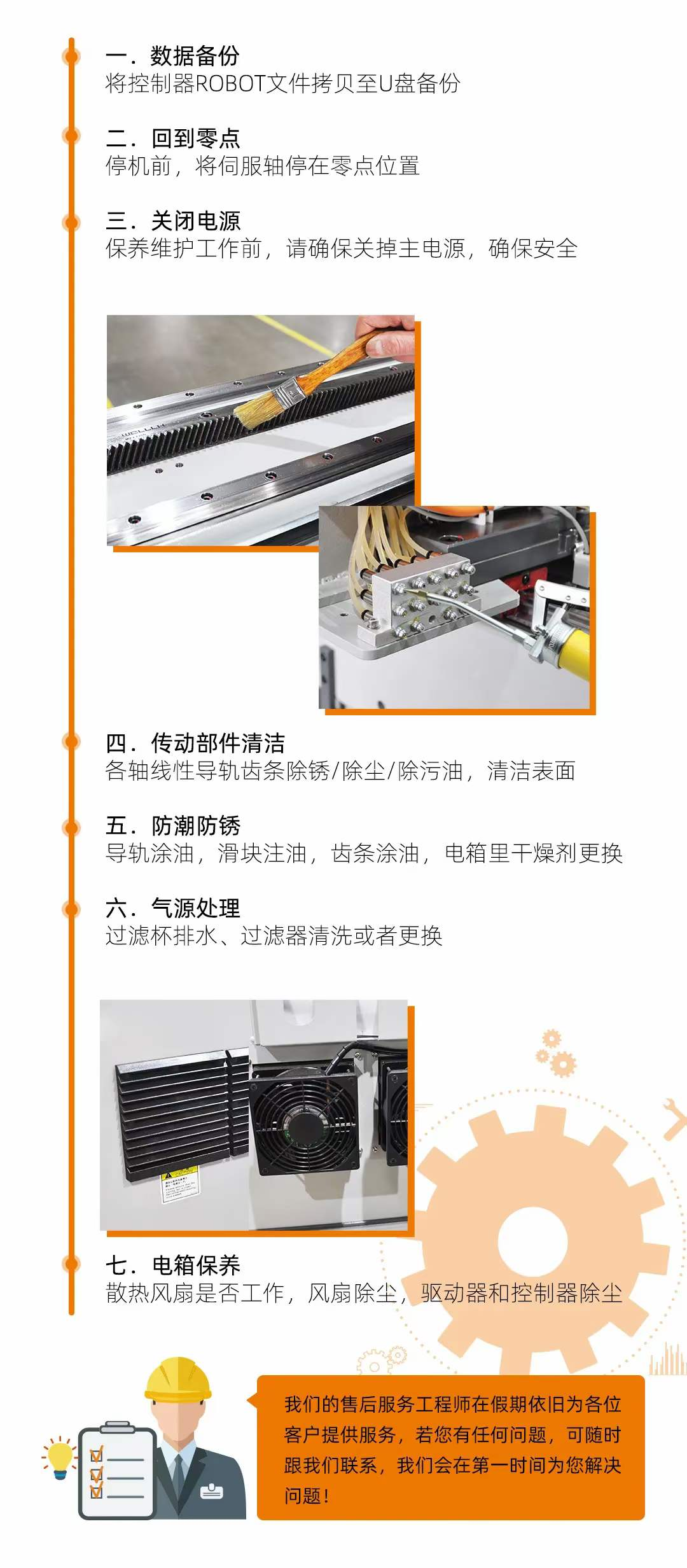 一．数据备份
将控制器ROBOT文件拷贝至U盘备份

二．回到零点
停机前，将伺服轴停在零点位置

三．关闭电源
保养维护工作前，请确保关掉主电源，确保安全

四．传动部件清洁
各轴线性导轨齿条除锈/除尘/除污油，清洁表面

五．防潮防锈
导轨涂油，滑块注油，齿条涂油，电箱里干燥剂更换

六．气源处理
过滤杯排水、过滤器清洗或者更换

七．电箱保养
散热风扇是否工作，风扇除尘，驱动器和控制器除尘

我们的售后服务工程师在假期依旧为各位客户提供服务，若您有任何问题，可随时跟我们联系，我们会在第一时间为您解决问题！