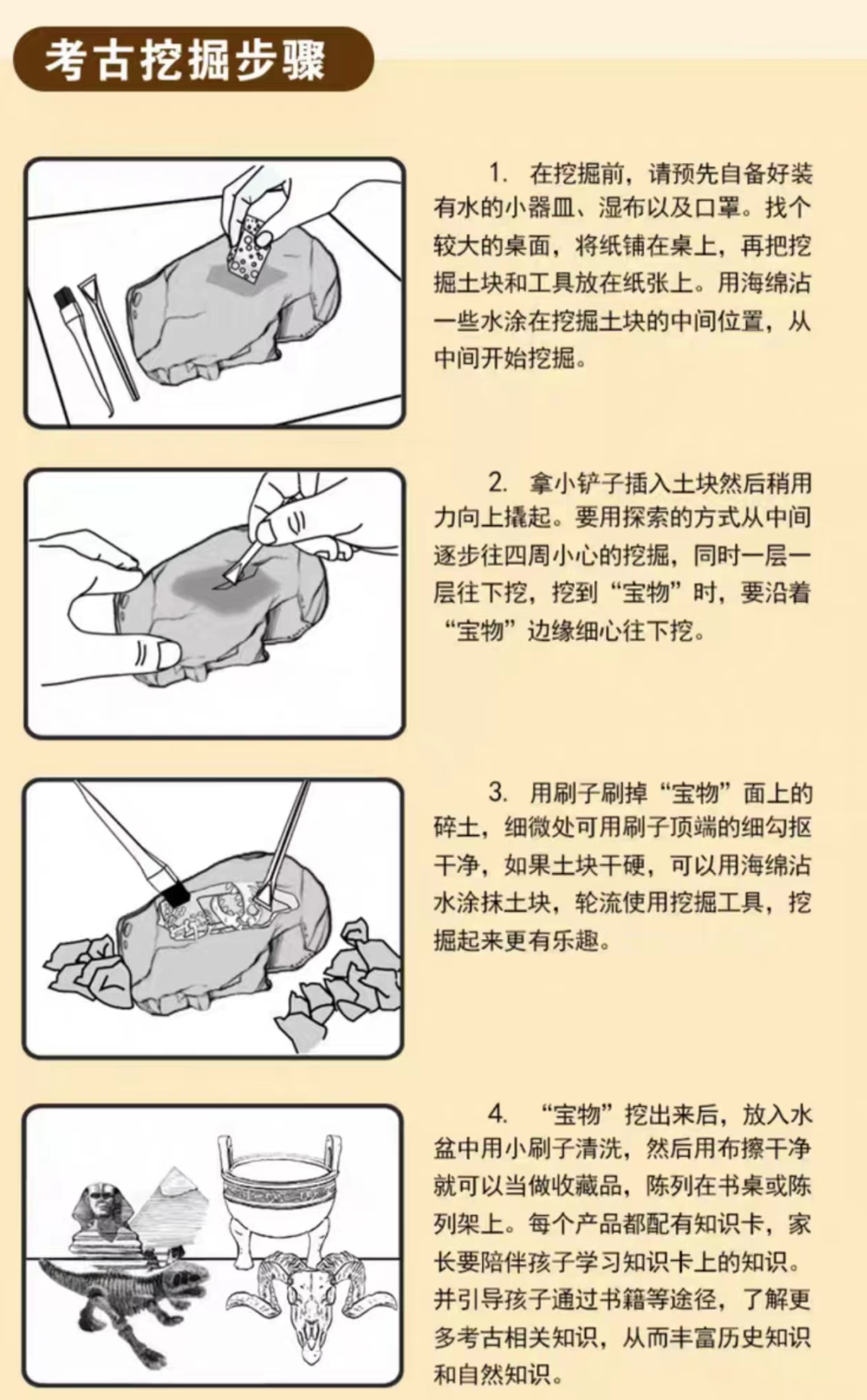 考古挖掘步骤

1. 在挖掘前，请预先自备好装有水的小器皿、湿布以及口罩。找个较大的桌面，将纸铺在桌上，再把挖掘土块和工具放在纸张上。用海绵沾一些水涂在挖掘土块的中间位置，从中间开始挖掘。

2. 拿小铲子插入土块然后稍用力向上撬起。要用探索的方式从中间逐步往四周小心的挖掘，同时一层一层往下挖，挖到“宝物”时，要沿着“宝物”边缘细心往下挖。

3. 用刷子刷掉“宝物”面上的碎土，细微处可用刷子顶端的细勾抠干净，如果土块干硬，可以用海绵沾水涂抹土块，轮流使用挖掘工具，挖掘起来更有乐趣。

4. “宝物”挖出来后，放入水盆中用小刷子清洗，然后用布擦干净就可以当做收藏品，陈列在书桌或陈列架上。每个产品都配有知识卡，家长要陪伴孩子学习知识卡上的知识。并引导孩子通过书籍等途径，了解更多考古相关知识，从而丰富历史知识和自然知识。