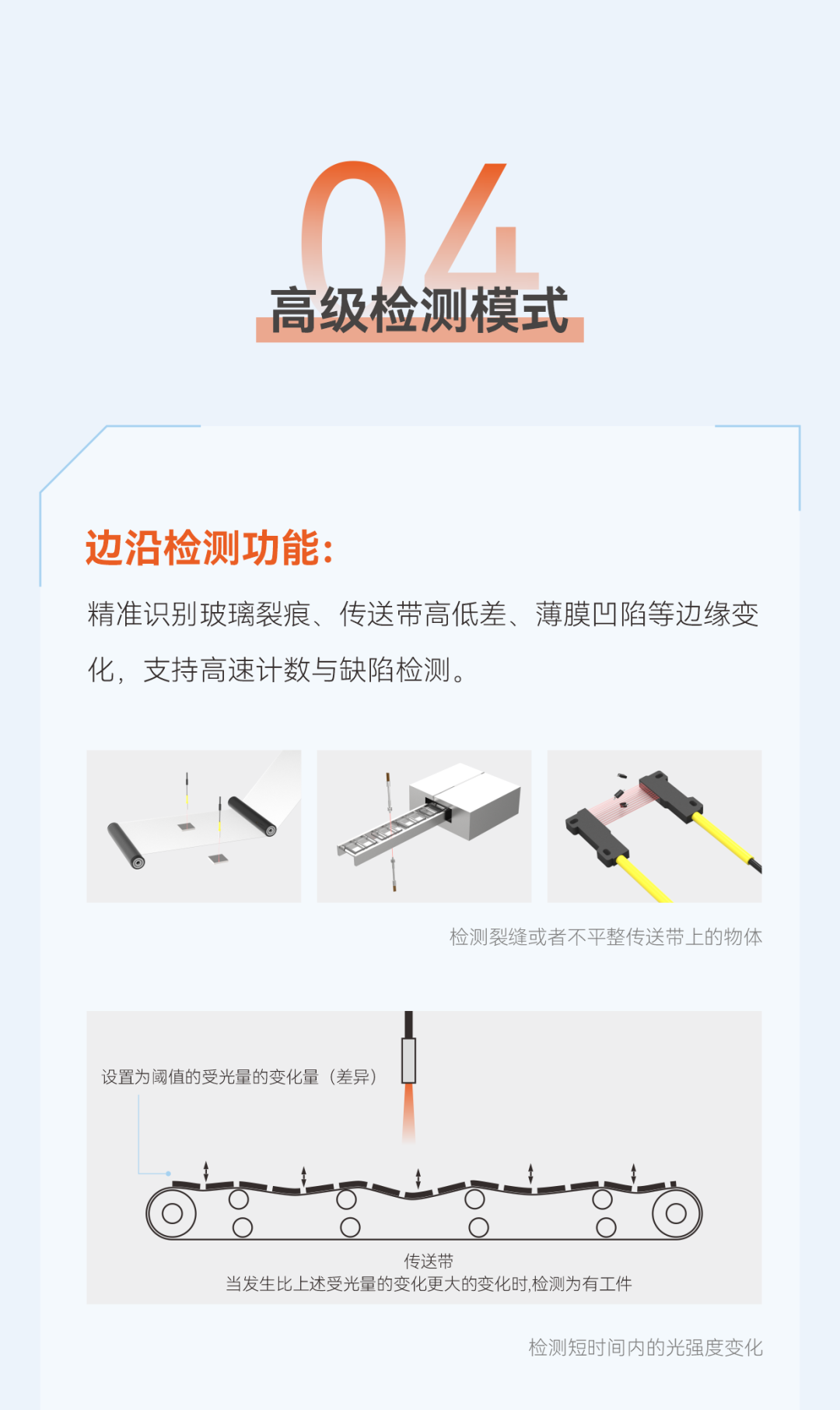 04
高级检测模式

边沿检测功能:

精准识别玻璃裂痕、传送带高低差、薄膜凹陷等边缘变化，支持高速计数与缺陷检测。

检测裂缝或者不平整传送带上的物体

设置为阈值的受光量的变化量（差异）

传送带
当发生比上述受光量的变化更大的变化时,检测为有工件

检测短时间内的光强度变化