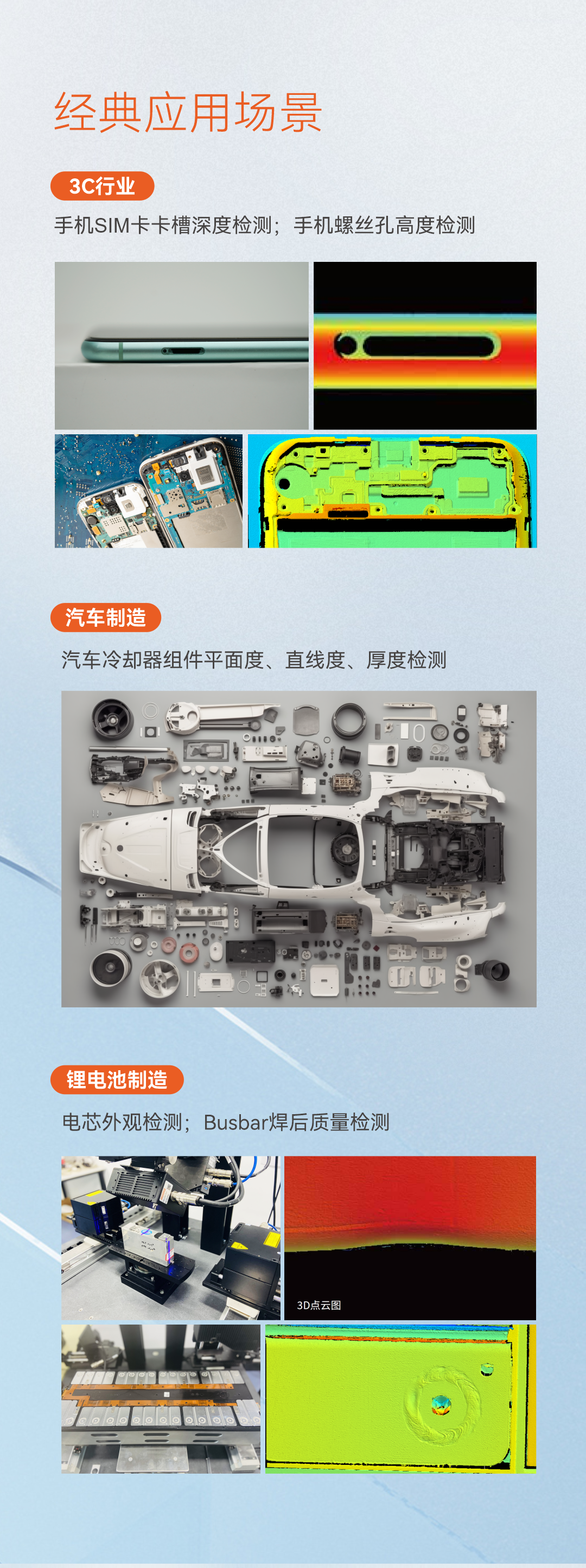 经典应用场景

3C行业

手机SIM卡卡槽深度检测；手机螺丝孔高度检测

汽车制造

汽车冷却器组件平面度、直线度、厚度检测

锂电池制造

电芯外观检测；Busbar焊后质量检测

3D点云图