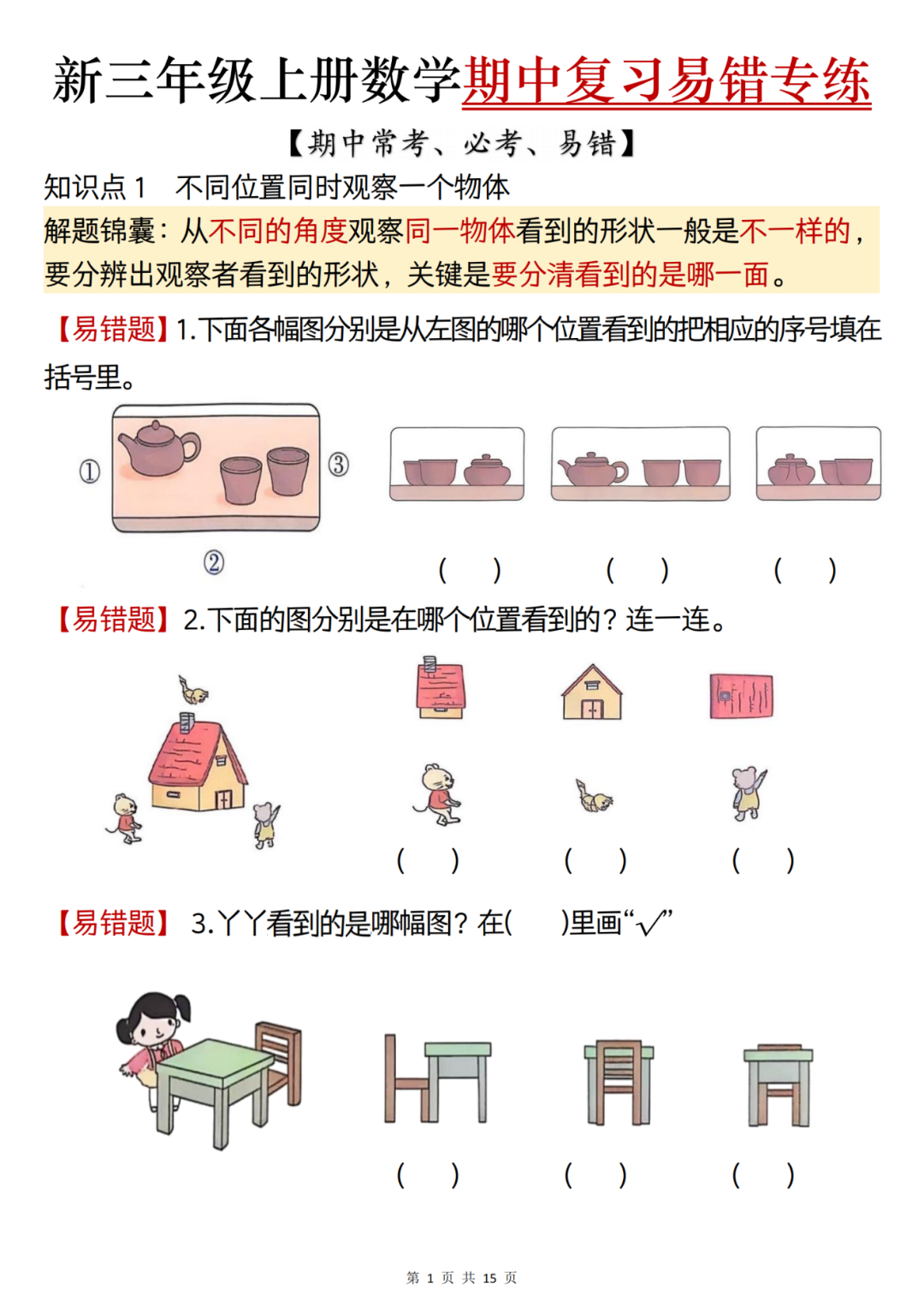 新三年级上册数学期中复习易错专练

【期中常考、必考、易错】

知识点 1　不同位置同时观察一个物体

解题锦囊：从不同的角度观察同一物体看到的形状一般是不一样的，要分辨出观察者看到的形状，关键是要分清看到的是哪一面。

【易错题】1.下面各幅图分别是从左图的哪个位置看到的把相应的序号填在括号里。

①　③

②

(　)　(　)　(　)

【易错题】2.下面的图分别是在哪个位置看到的？连一连。

(　)　(　)　(　)

【易错题】 3.丫丫看到的是哪幅图？在(　)里画“√”

(　)　(　)　(　)

第 1 页 共 15 页