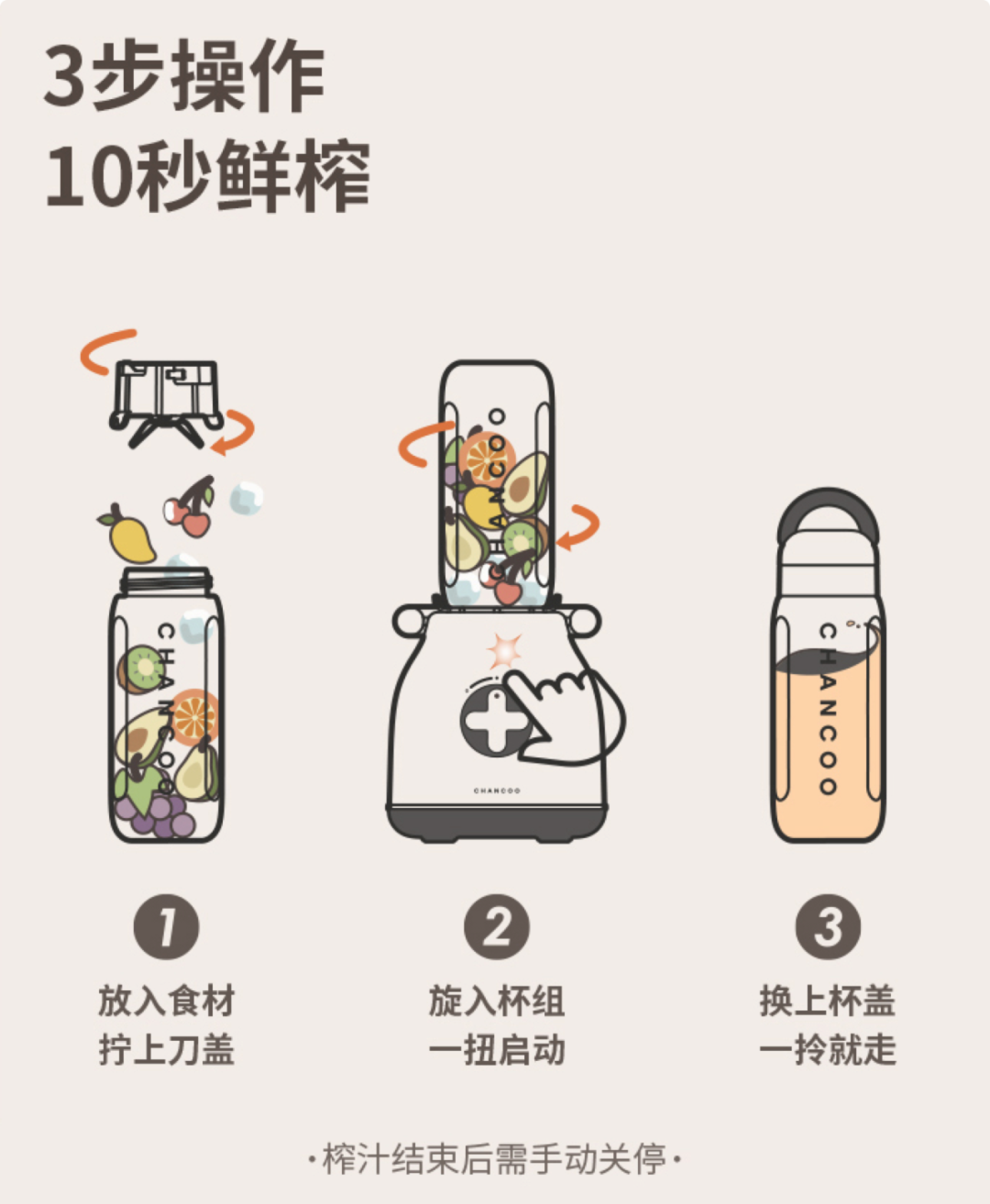 3步操作
10秒鲜榨

CHANCOO

CHANCOO

CHANCOO

CHANCOO

1
放入食材
拧上刀盖

2
旋入杯组
一扭启动

3
换上杯盖
一拎就走

·榨汁结束后需手动关停·