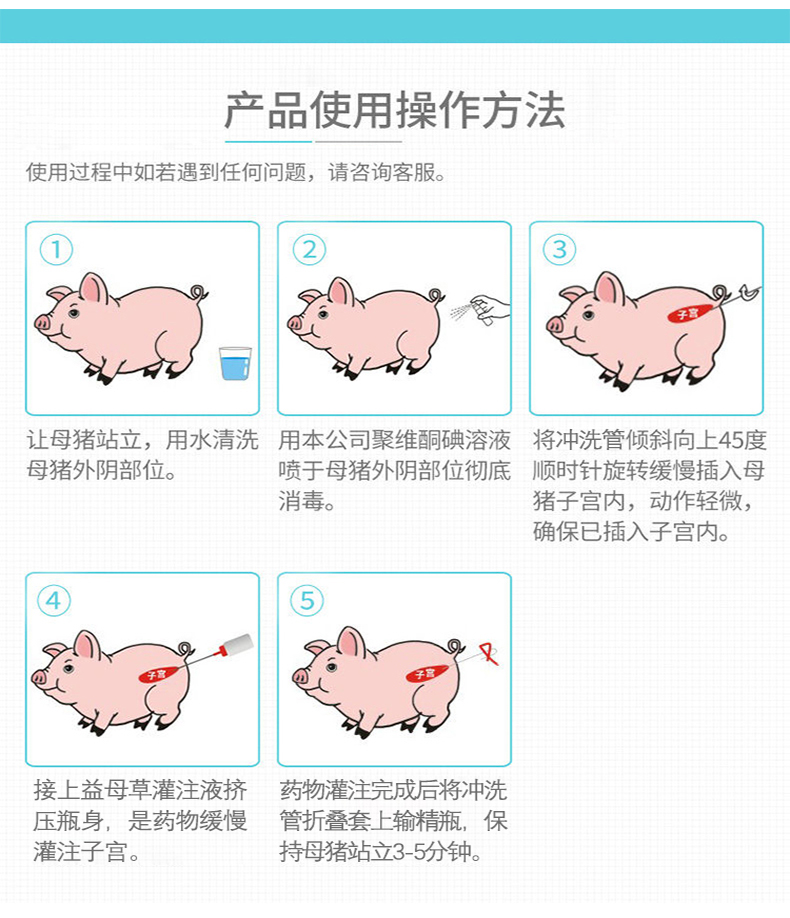 产品使用操作方法

使用过程中如若遇到任何问题，请咨询客服。

①

让母猪站立，用水清洗母猪外阴部位。

②

用本公司聚维酮碘溶液喷于母猪外阴部位彻底消毒。

③

子宫

将冲洗管倾斜向上45度顺时针旋转缓慢插入母猪子宫内，动作轻微，确保已插入子宫内。

④

子宫

接上益母草灌注液挤压瓶身，是药物缓慢灌注子宫。

⑤

子宫

药物灌注完成后将冲洗管折叠套上输精瓶，保持母猪站立3-5分钟。