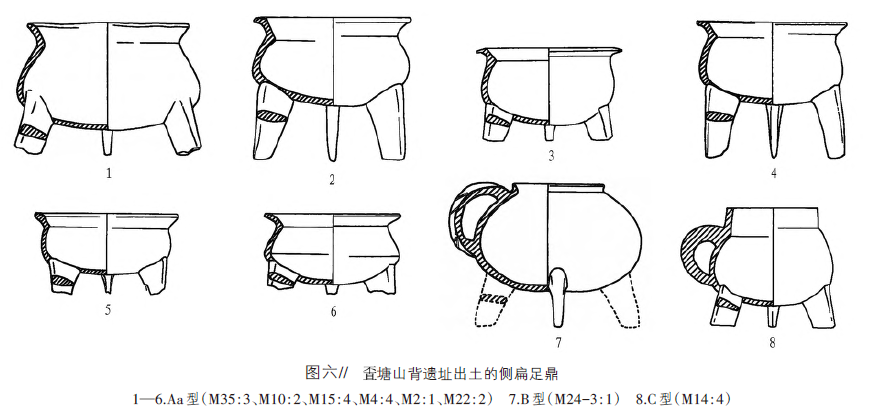 1

2

3

4

5

6

7

8

图六// 歪塘山背遗址出土的侧扁足鼎

1—6.Aa 型（M35:3、M10:2、M15:4、M4:4、M2:1、M22:2） 7.B 型（M24-3:1） 8.C 型（M14:4）