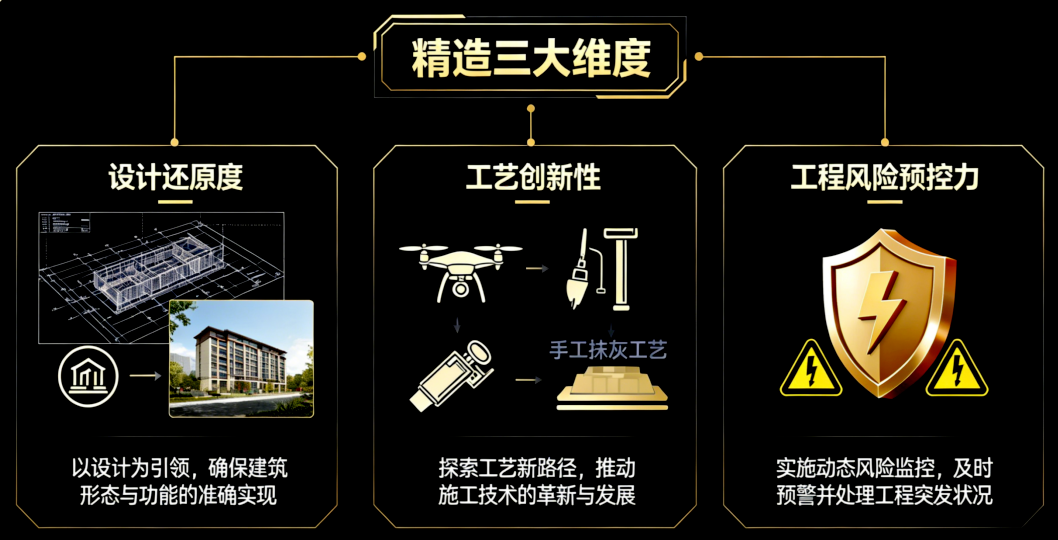 精造三大维度

设计还原度

以设计为引领，确保建筑形态与功能的准确实现

工艺创新性

手工抹灰工艺

探索工艺新路径，推动施工技术的革新与发展

工程风险预控力

实施动态风险监控，及时预警并处理工程突发状况