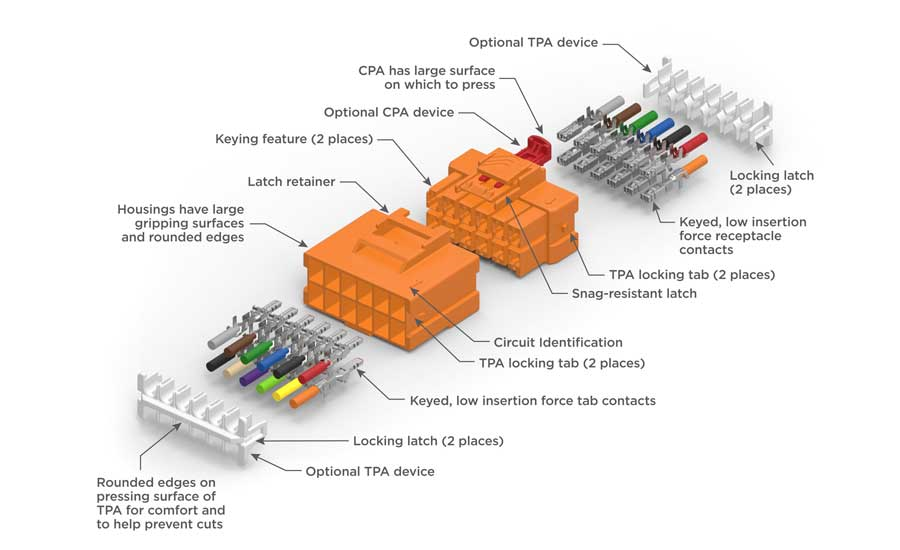 Optional TPA device

CPA has large surface on which to press

Optional CPA device

Keying feature (2 places)

Latch retainer

Housings have large gripping surfaces and rounded edges

Locking latch (2 places)

Keyed, low insertion force receptacle contacts

TPA locking tab (2 places)

Snag-resistant latch

Circuit Identification

TPA locking tab (2 places)

Keyed, low insertion force tab contacts

Locking latch (2 places)

Optional TPA device

Rounded edges on pressing surface of TPA for comfort and to help prevent cuts