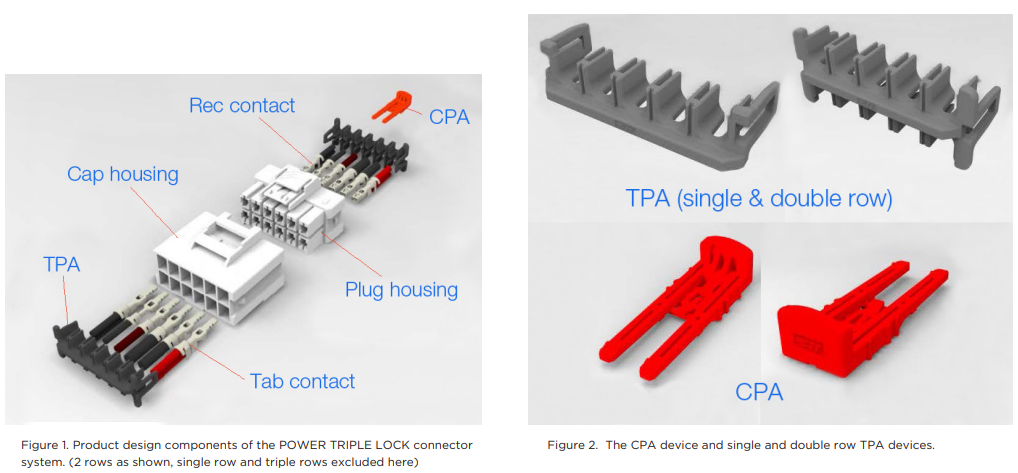 Rec contact

CPA

Cap housing

TPA

Plug housing

Tab contact

Figure 1. Product design components of the POWER TRIPLE LOCK connector system. (2 rows as shown, single row and triple rows excluded here)

TPA (single & double row)

CPA

Figure 2. The CPA device and single and double row TPA devices.