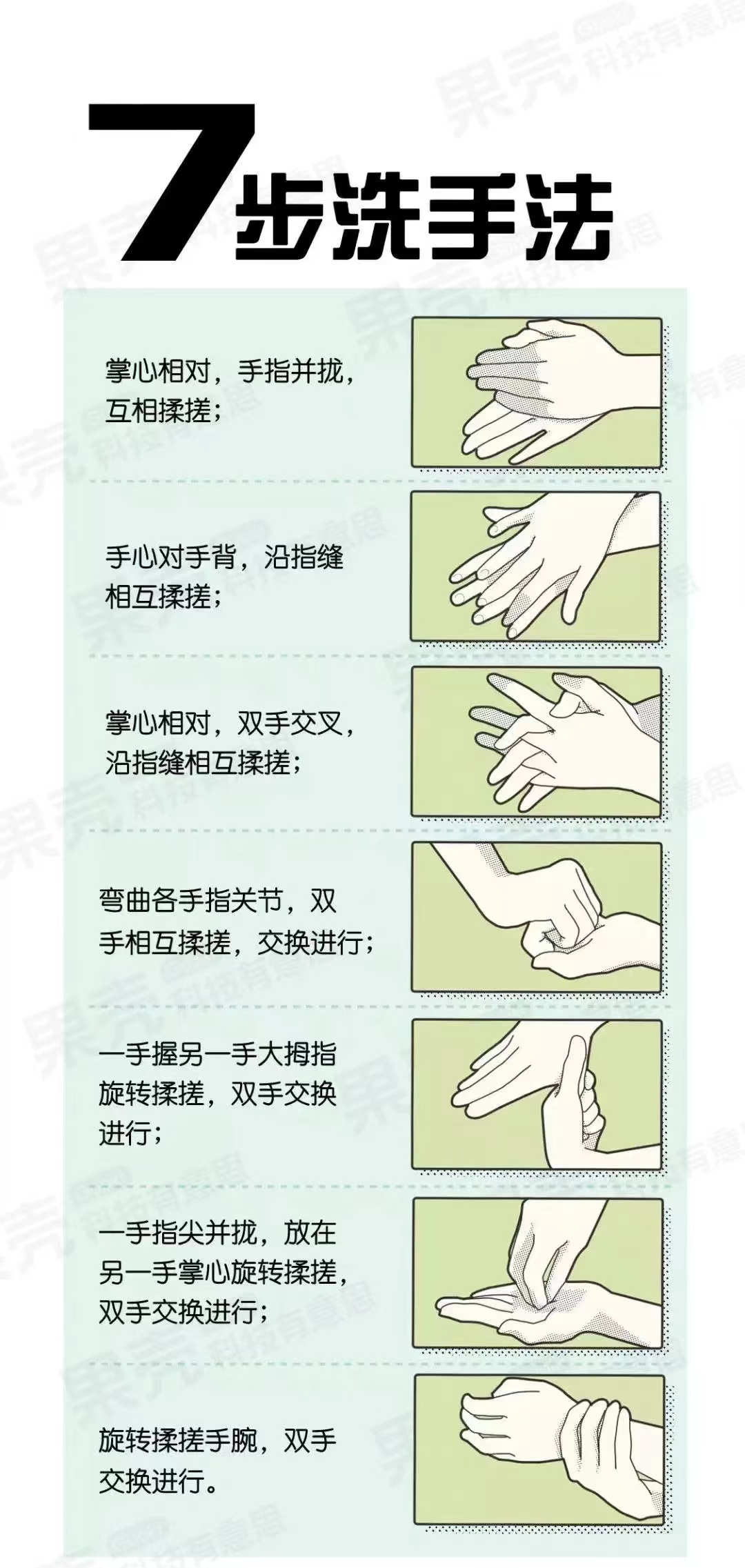 果壳 科技有意思

7步洗手法

掌心相对，手指并拢，互相揉搓；

手心对手背，沿指缝相互揉搓；

掌心相对，双手交叉，沿指缝相互揉搓；

弯曲各手指关节，双手相互揉搓，交换进行；

一手握另一手大拇指旋转揉搓，双手交换进行；

一手指尖并拢，放在另一手掌心旋转揉搓，双手交换进行；

旋转揉搓手腕，双手交换进行。