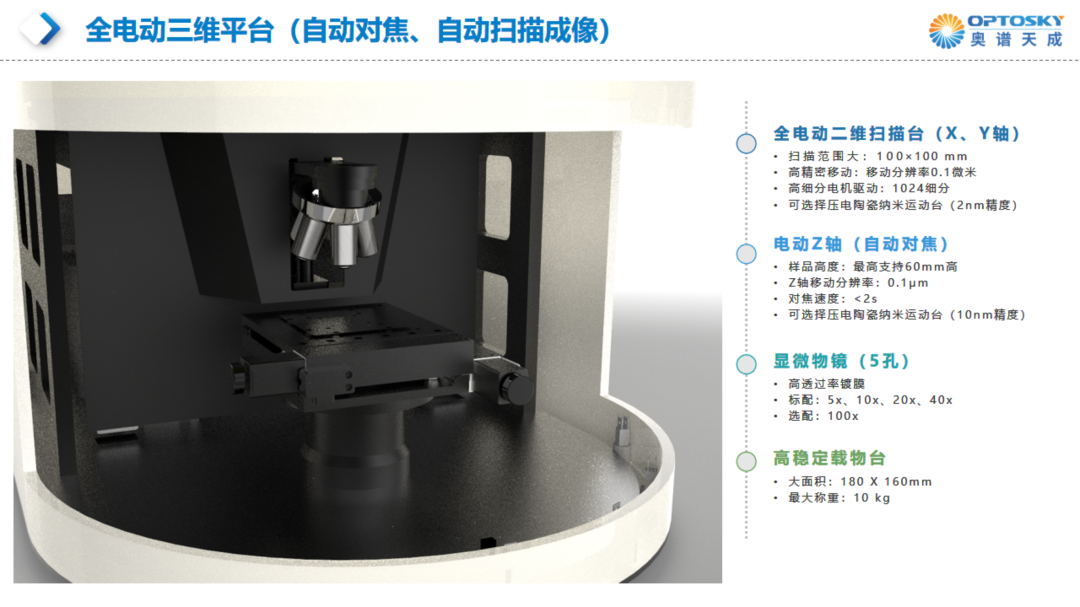 全电动三维平台（自动对焦、自动扫描成像）

OPTOSKY
奥谱天成

全电动二维扫描台（X、Y轴）
• 扫描范围大：100×100 mm
• 高精密移动：移动分辨率0.1微米
• 高细分电机驱动：1024细分
• 可选择压电陶瓷纳米运动台（2nm精度）

电动Z轴（自动对焦）
• 样品高度：最高支持60mm高
• Z轴移动分辨率：0.1μm
• 对焦速度：<2s
• 可选择压电陶瓷纳米运动台（10nm精度）

显微物镜（5孔）
• 高透过率镀膜
• 标配：5x、10x、20x、40x
• 选配：100x

高稳定载物台
• 大面积：180 X 160mm
• 最大称重：10 kg