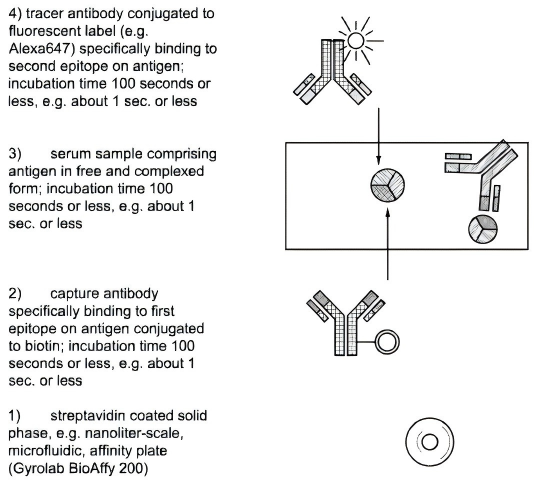 4) tracer antibody conjugated to fluorescent label (e.g. Alexa647) specifically binding to second epitope on antigen; incubation time 100 seconds or less, e.g. about 1 sec. or less

3) serum sample comprising antigen in free and complexed form; incubation time 100 seconds or less, e.g. about 1 sec. or less

2) capture antibody specifically binding to first epitope on antigen conjugated to biotin; incubation time 100 seconds or less, e.g. about 1 sec. or less

1) streptavidin coated solid phase, e.g. nanoliter-scale, microfluidic, affinity plate (Gyrolab BioAffy 200)