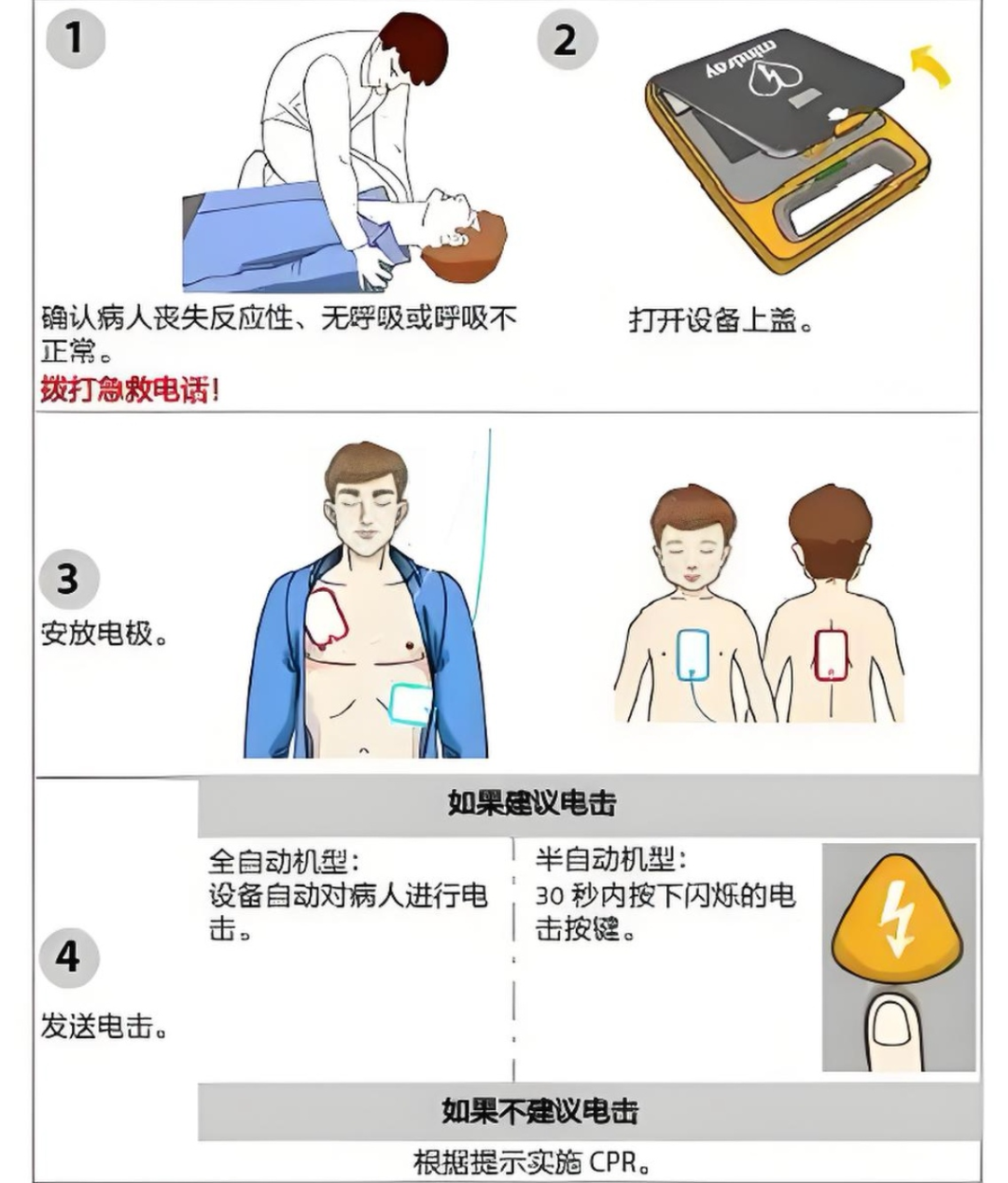 1

确认病人丧失反应性、无呼吸或呼吸不正常。

拨打急救电话!

2

mindray

打开设备上盖。

3

安放电极。

4

发送电击。

如果建议电击

全自动机型:
设备自动对病人进行电击。

半自动机型:
30 秒内按下闪烁的电击按键。

如果不建议电击

根据提示实施 CPR。