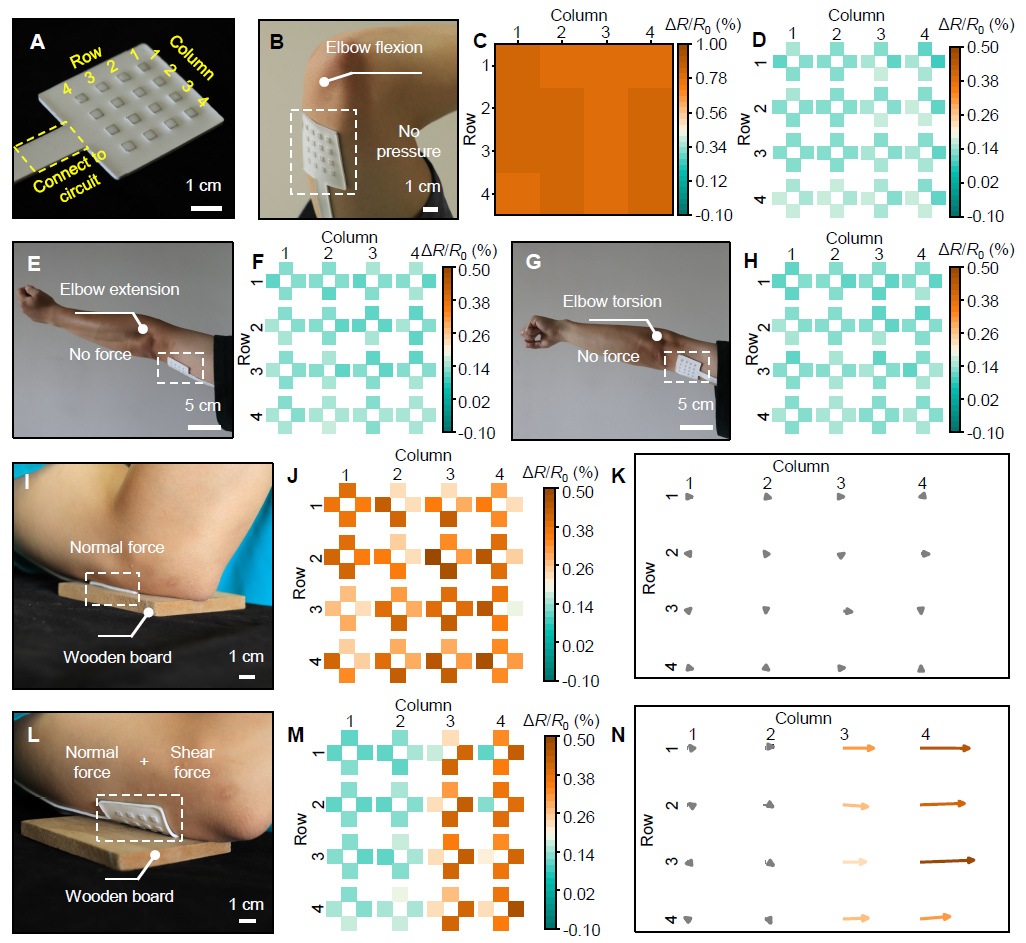 A
Row
4 3 2 1
Column
1 2 3 4
Connect to circuit
1 cm

B
Elbow flexion
No pressure
1 cm

C
Column
1 2 3 4
Row
1 2 3 4
$\Delta R/R_0$ (%)
1.00
0.78
0.56
0.34
0.12
-0.10

D
Column
1 2 3 4
Row
1 2 3 4
$\Delta R/R_0$ (%)
0.50
0.38
0.26
0.14
0.02
-0.10

E
Elbow extension
No force
5 cm

F
Column
1 2 3 4
Row
1 2 3 4
$\Delta R/R_0$ (%)
0.50
0.38
0.26
0.14
0.02
-0.10

G
Elbow torsion
No force
5 cm

H
Column
1 2 3 4
Row
1 2 3 4
$\Delta R/R_0$ (%)
0.50
0.38
0.26
0.14
0.02
-0.10

I
Normal force
Wooden board
1 cm

J
Column
1 2 3 4
Row
1 2 3 4
$\Delta R/R_0$ (%)
0.50
0.38
0.26
0.14
0.02
-0.10

K
Column
1 2 3 4
Row
1 2 3 4

L
Normal force + Shear force
Wooden board
1 cm

M
Column
1 2 3 4
Row
1 2 3 4
$\Delta R/R_0$ (%)
0.50
0.38
0.26
0.14
0.02
-0.10

N
Column
1 2 3 4
Row
1 2 3 4