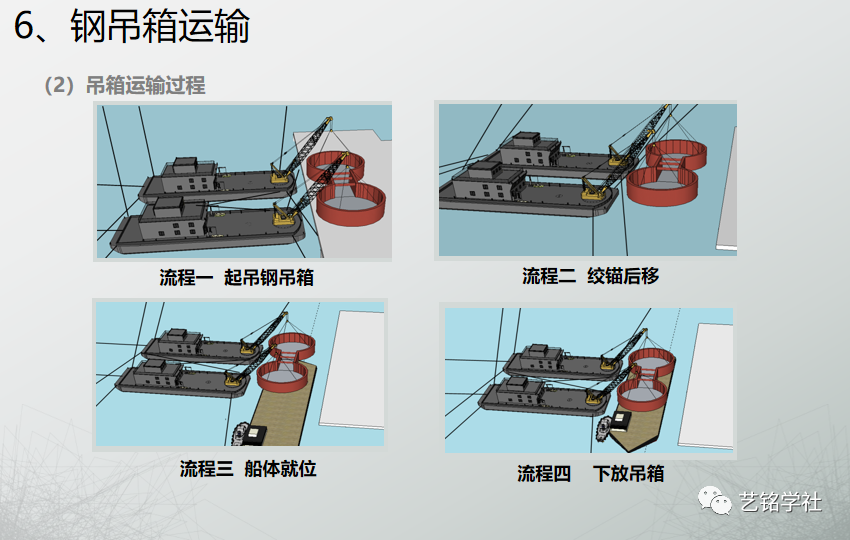 6、钢吊箱运输

（2）吊箱运输过程

流程一 起吊钢吊箱

流程二 绞锚后移

流程三 船体就位

流程四 下放吊箱

艺铭学社