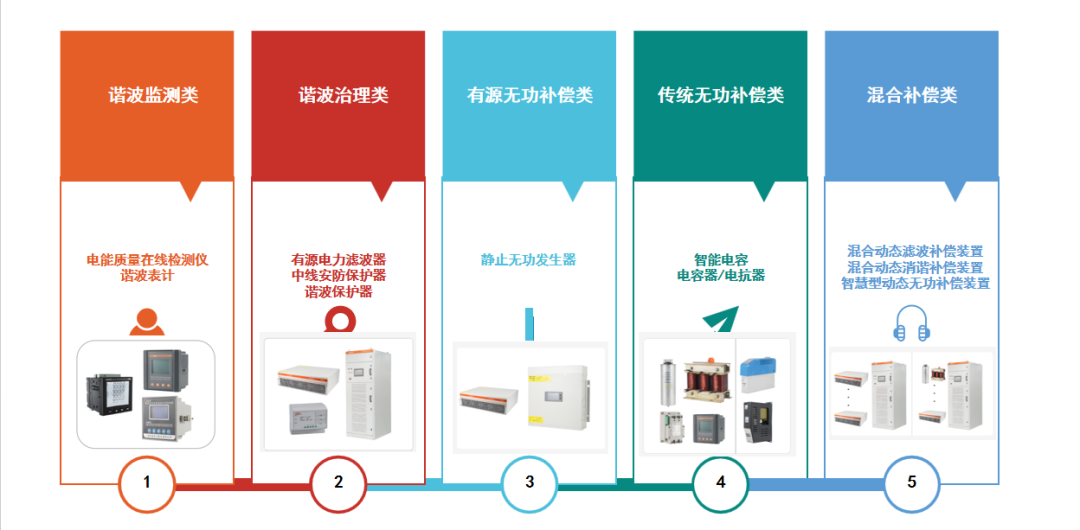 谐波监测类

电能质量在线检测仪
谐波表计

1

谐波治理类

有源电力滤波器
中线安防保护器
谐波保护器

2

有源无功补偿类

静止无功发生器

3

传统无功补偿类

智能电容
电容器/电抗器

4

混合补偿类

混合动态滤波补偿装置
混合动态消谐补偿装置
智慧型动态无功补偿装置

5