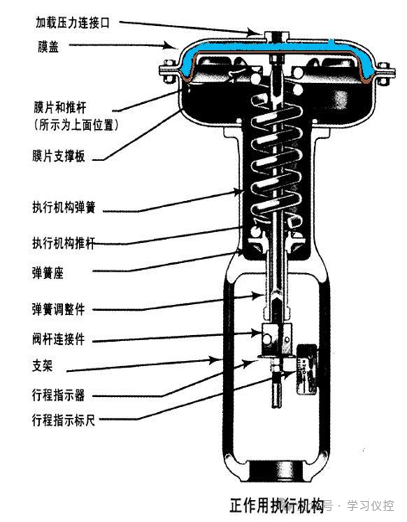 加载压力连接口

膜盖

膜片和推杆
（所示为上面位置）

膜片支撑板

执行机构弹簧

执行机构推杆

弹簧座

弹簧调整件

阀杆连接件

支架

行程指示器

行程指示标尺

正作用执行机构

号 · 学习仪控