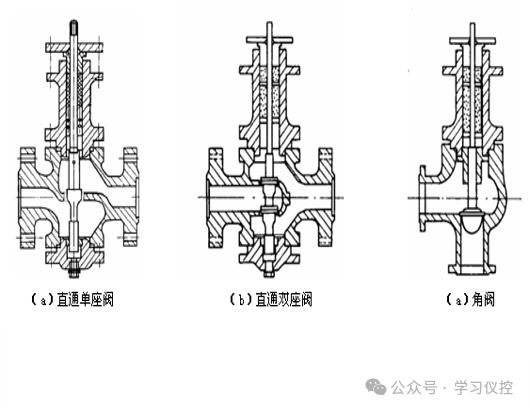 （a）直通单座阀

（b）直通双座阀

（a）角阀

公众号 · 学习仪控