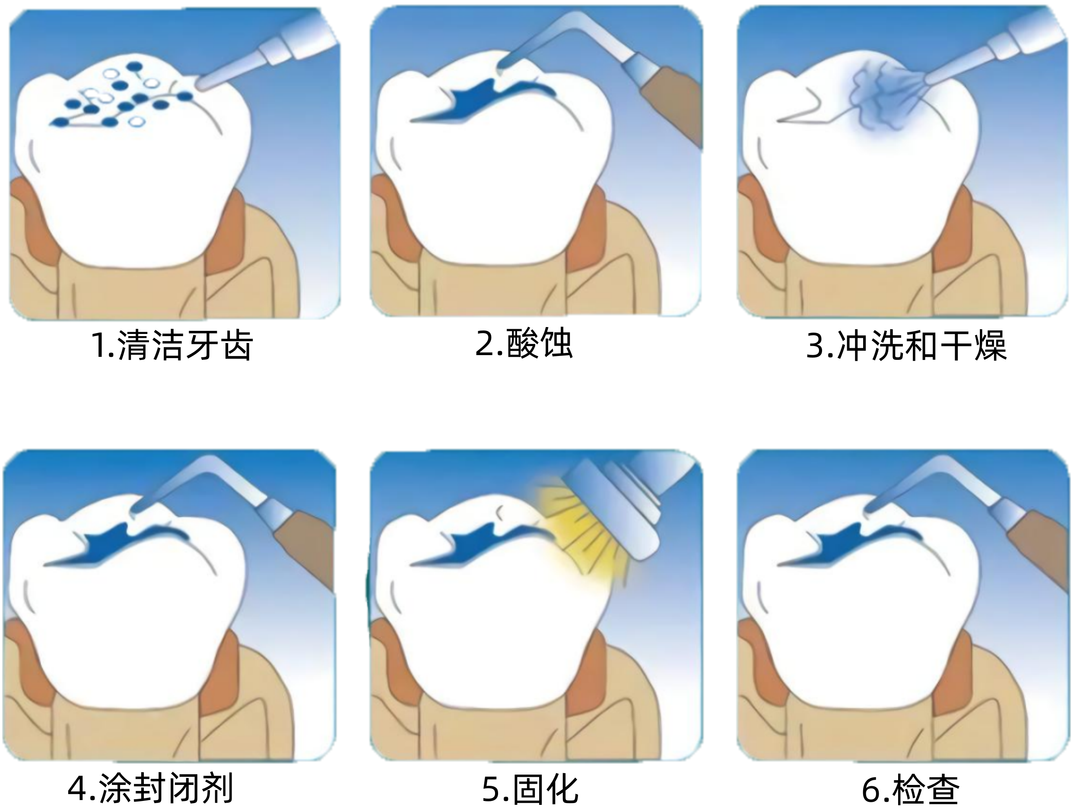 1.清洁牙齿

2.酸蚀

3.冲洗和干燥

4.涂封闭剂

5.固化

6.检查