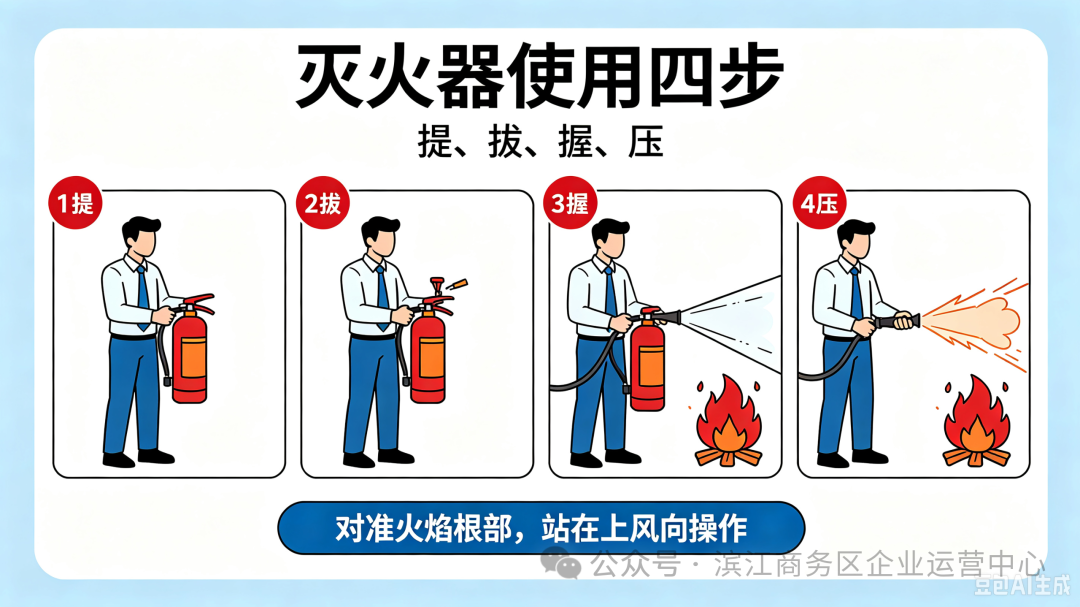 灭火器使用四步

提、拔、握、压

1提

2拔

3握

4压

对准火焰根部，站在上风向操作

公众号 · 滨江商务区企业运营中心

豆包AI生成