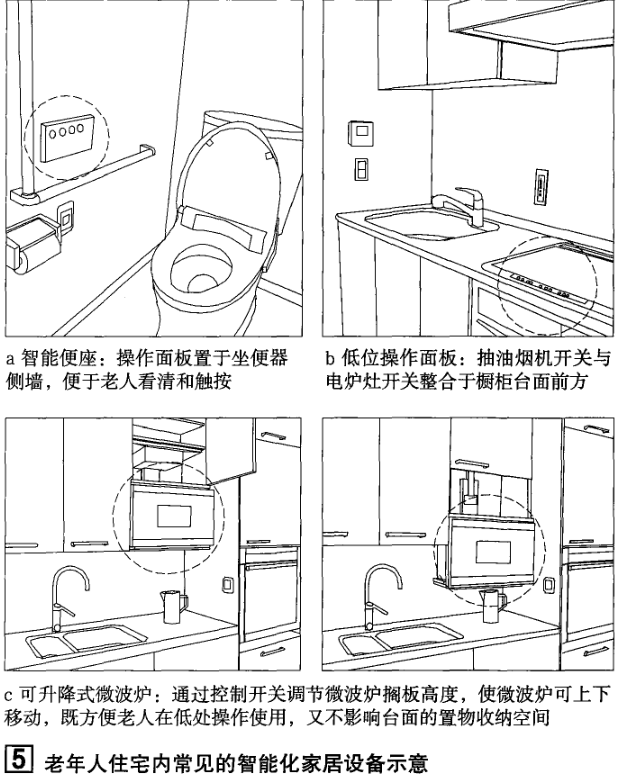 a 智能便座：操作面板置于坐便器侧墙，便于老人看清和触按

b 低位操作面板：抽油烟机开关与电炉灶开关整合于橱柜台面前方

c 可升降式微波炉：通过控制开关调节微波炉搁板高度，使微波炉可上下移动，既方便老人在低处操作使用，又不影响台面的置物收纳空间

5 老年人住宅内常见的智能化家居设备示意