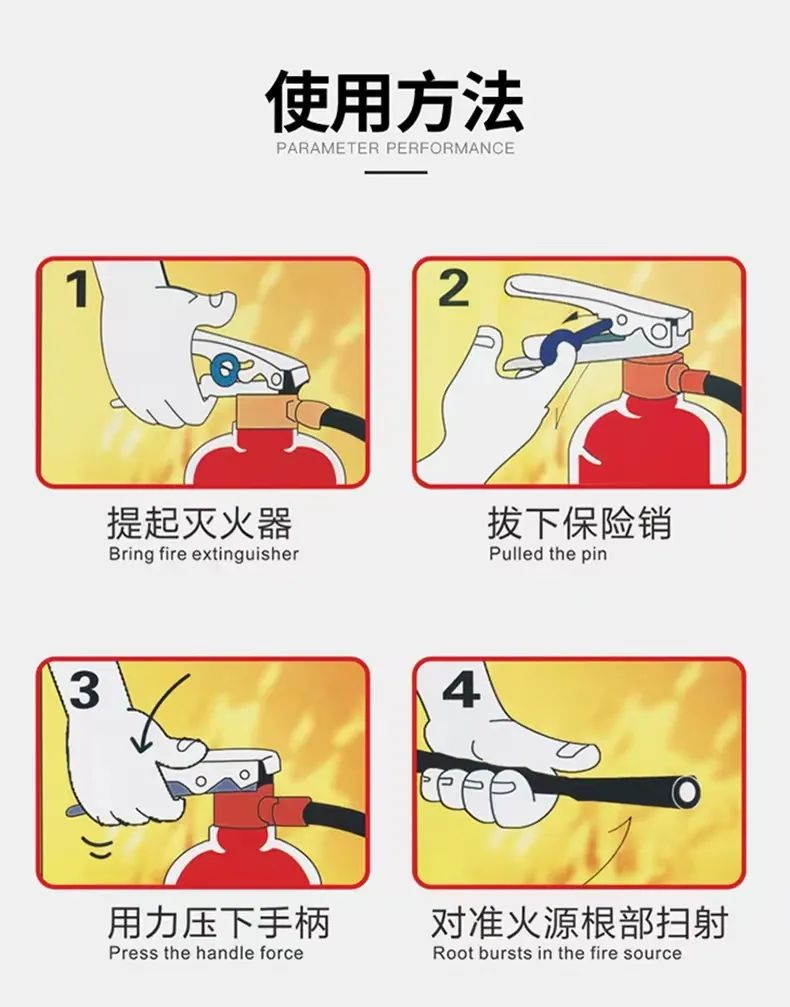 使用方法
PARAMETER PERFORMANCE

1

提起灭火器
Bring fire extinguisher

2

拔下保险销
Pulled the pin

3

用力压下手柄
Press the handle force

4

对准火源根部扫射
Root bursts in the fire source