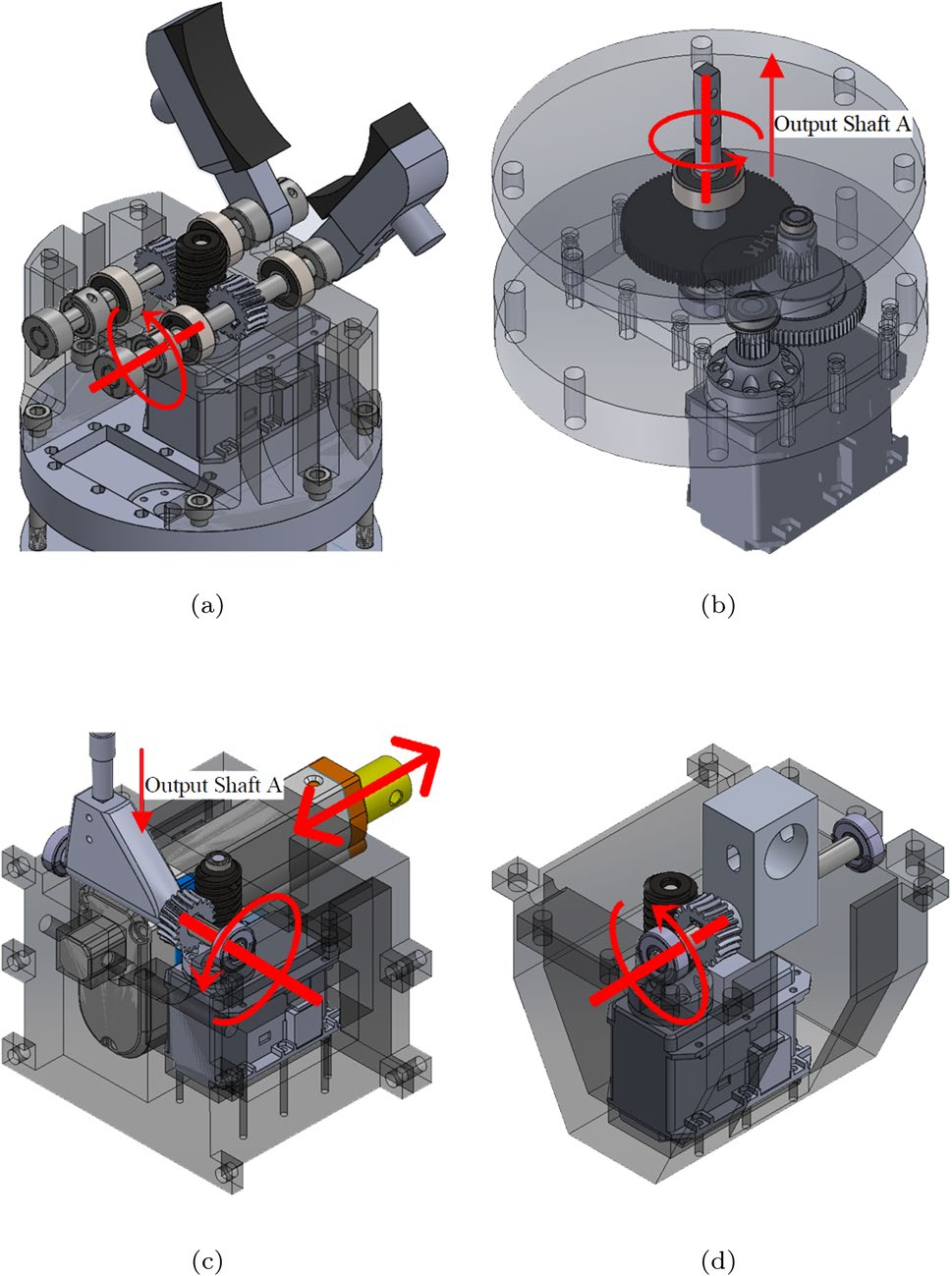 Output Shaft A

(a)

(b)

Output Shaft A

(c)

(d)