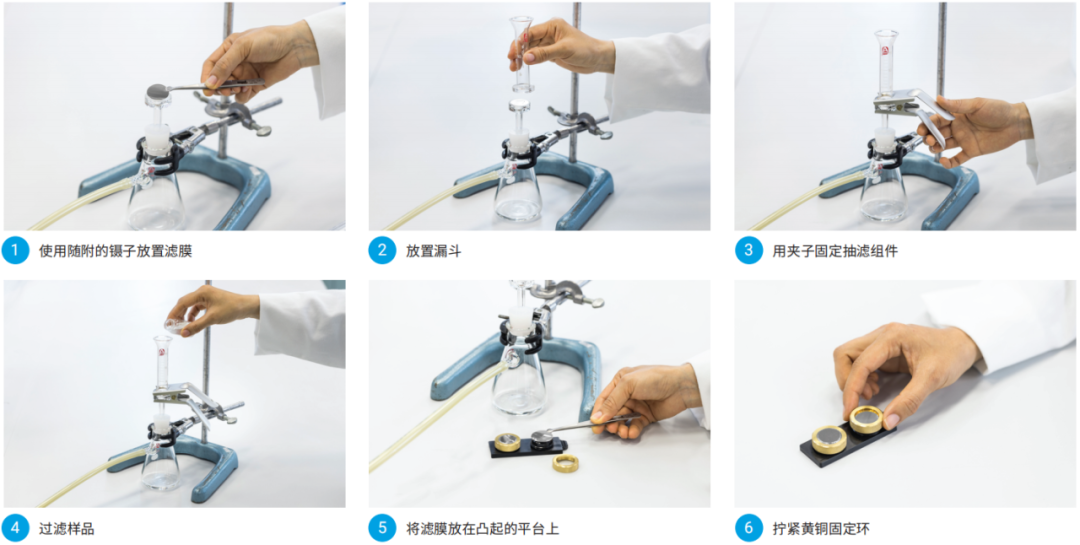 1 使用随附的镊子放置滤膜

2 放置漏斗

3 用夹子固定抽滤组件

4 过滤样品

5 将滤膜放在凸起的平台上

6 拧紧黄铜固定环