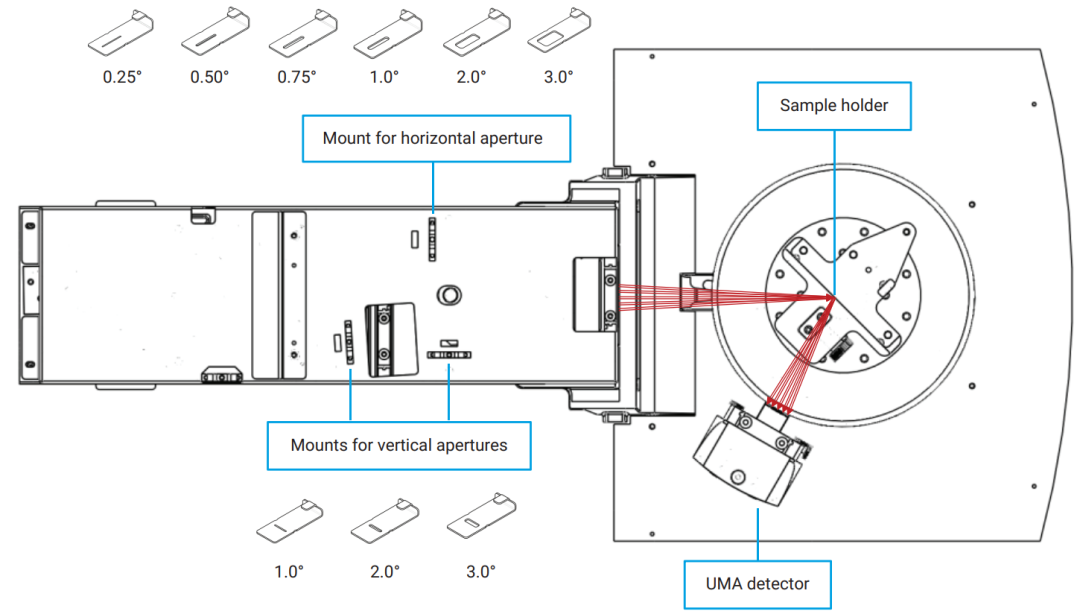 0.25° 0.50° 0.75° 1.0° 2.0° 3.0°

Mount for horizontal aperture

Sample holder

Mounts for vertical apertures

1.0° 2.0° 3.0°

UMA detector