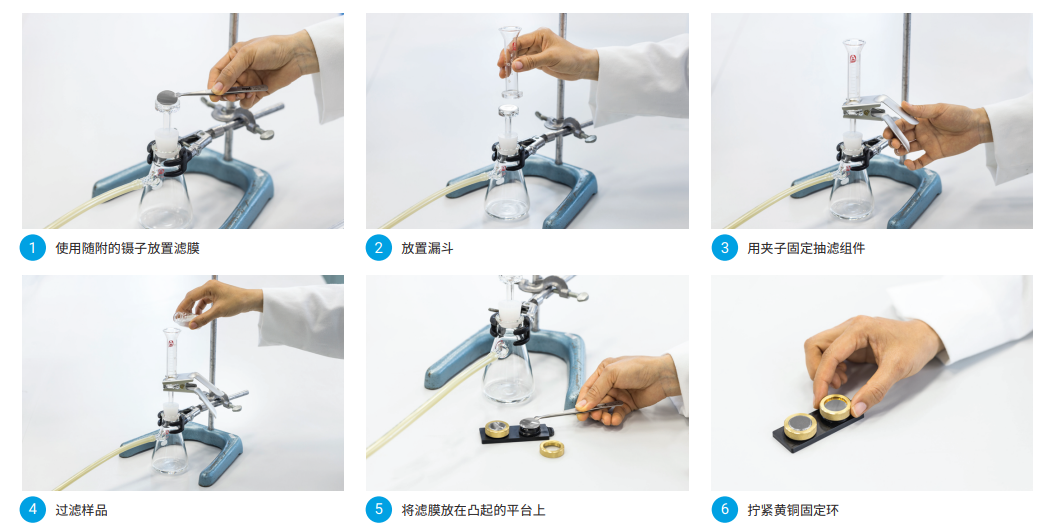 1 使用随附的镊子放置滤膜

2 放置漏斗

3 用夹子固定抽滤组件

4 过滤样品

5 将滤膜放在凸起的平台上

6 拧紧黄铜固定环