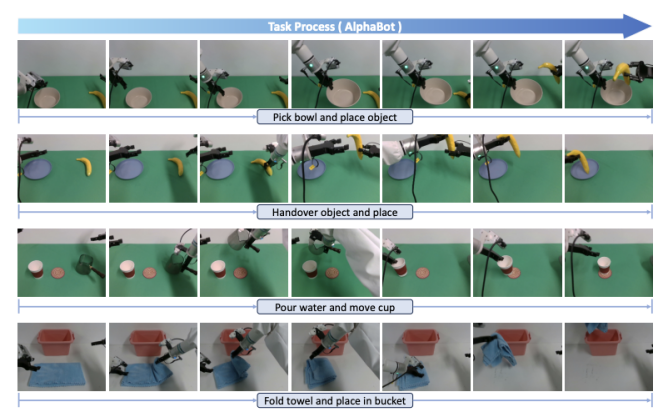 Task Process ( AlphaBot )

Pick bowl and place object

Handover object and place

Pour water and move cup

Fold towel and place in bucket