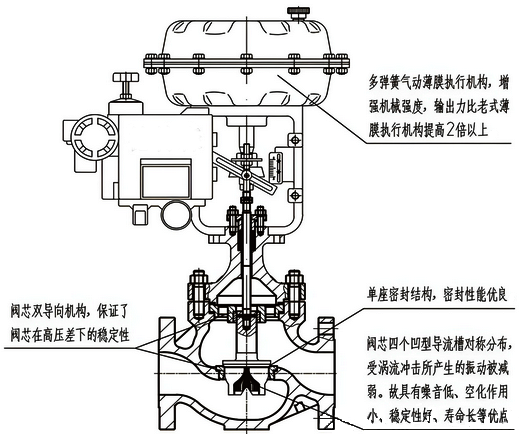 多弹簧气动薄膜执行机构，增强机械强度，输出力比老式薄膜执行机构提高2倍以上

单座密封结构，密封性能优良

阀芯双导向机构，保证了阀芯在高压差下的稳定性

阀芯四个凹型导流槽对称分布，受涡流冲击所产生的振动被减弱。故具有噪音低、空化作用小、稳定性好、寿命长等优点