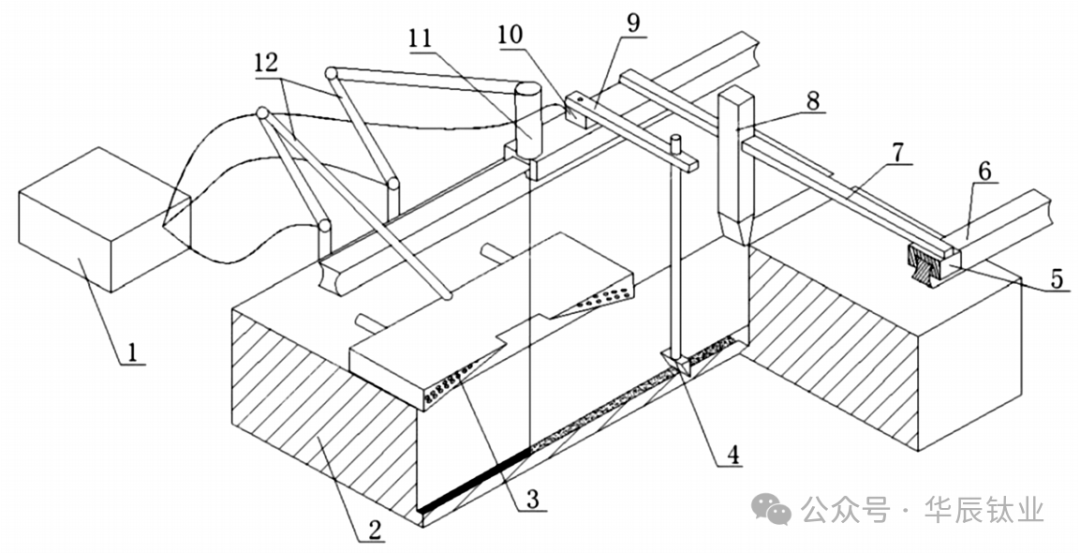 12
11
10
9
8
7
6
5
1
2
3
4
公众号 · 华辰钛业